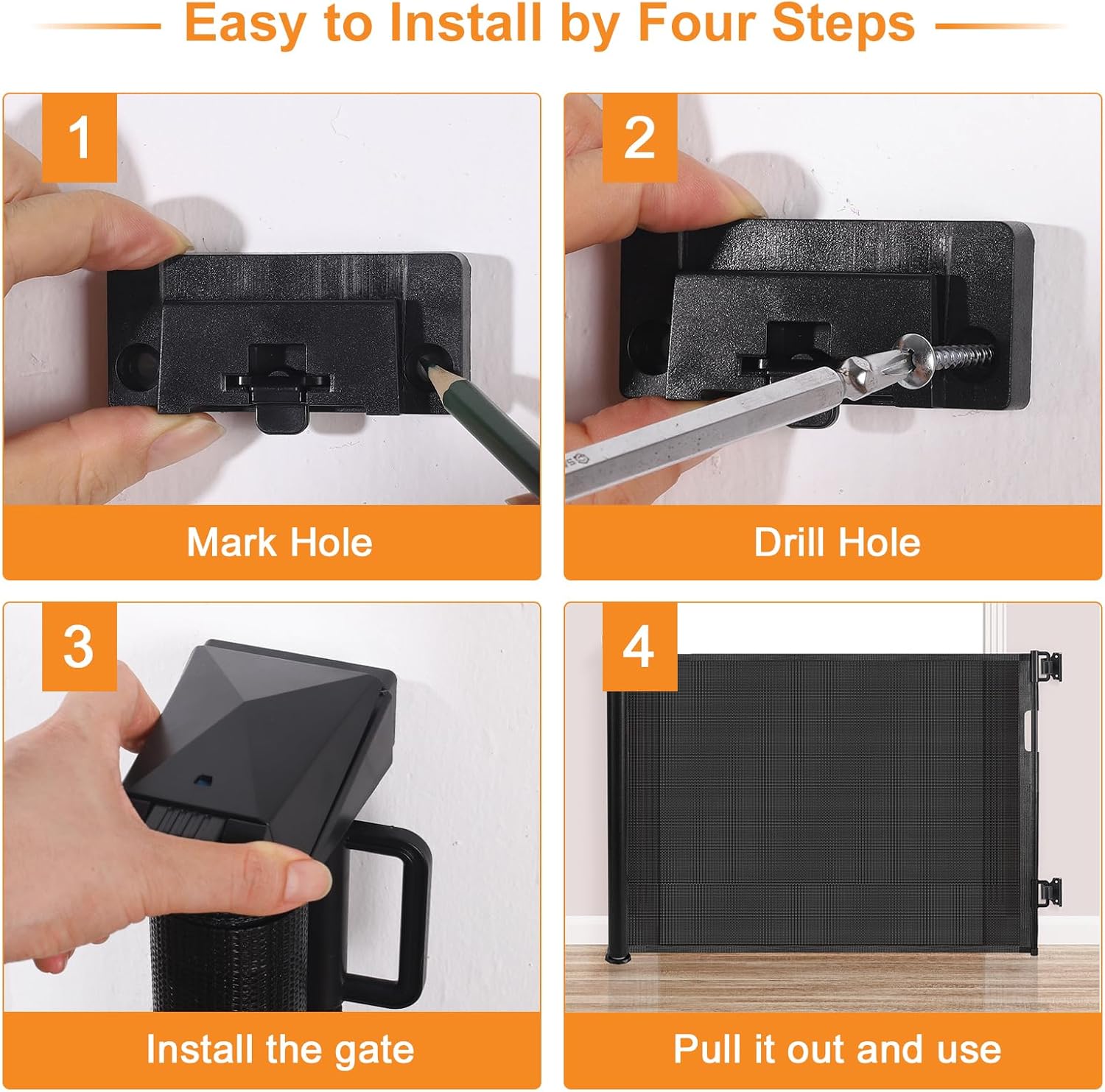 Easy to Install by Four Steps

1

Mark Hole

2

Drill Hole

3

Install the gate

4

Pull it out and use