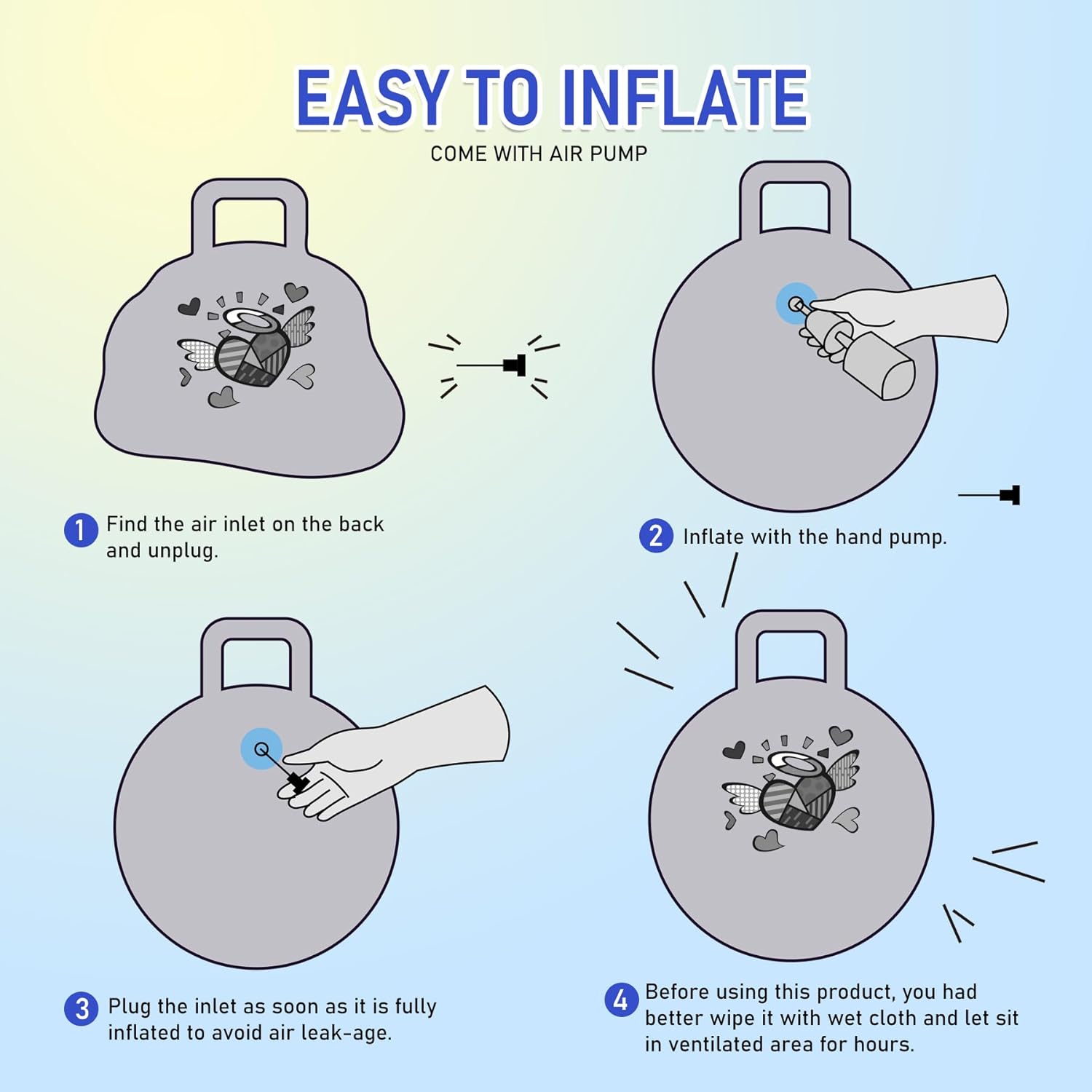 EASY TO INFLATE

COME WITH AIR PUMP

1 Find the air inlet on the back and unplug.

2 Inflate with the hand pump.

3 Plug the inlet as soon as it is fully inflated to avoid air leak-age.

4 Before using this product, you had better wipe it with wet cloth and let sit in ventilated area for hours.