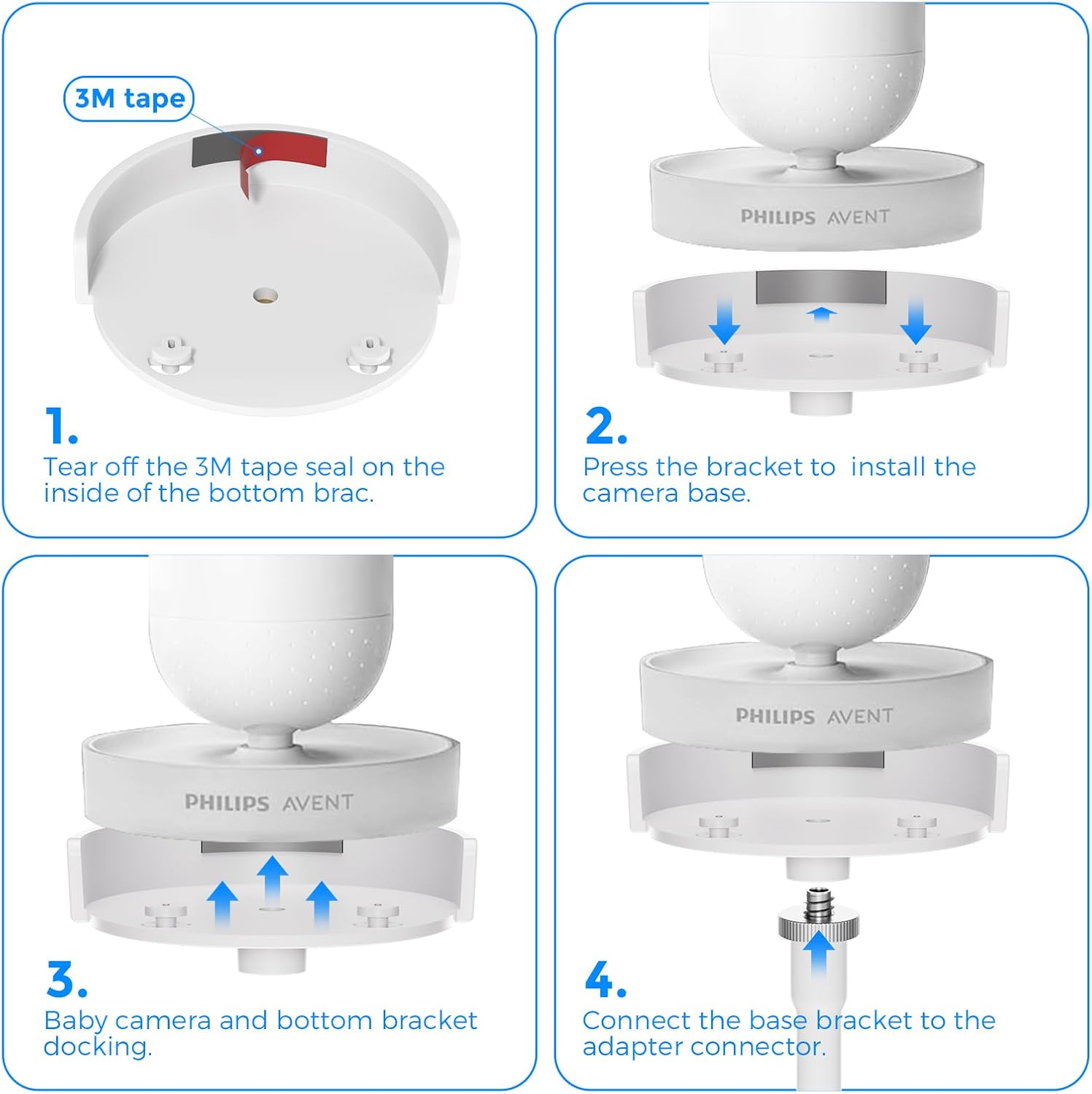 3M tape

1.
Tear off the 3M tape seal on the inside of the bottom brac.

PHILIPS AVENT

2.
Press the bracket to install the camera base.

PHILIPS AVENT

3.
Baby camera and bottom bracket docking.

PHILIPS AVENT

4.
Connect the base bracket to the adapter connector.