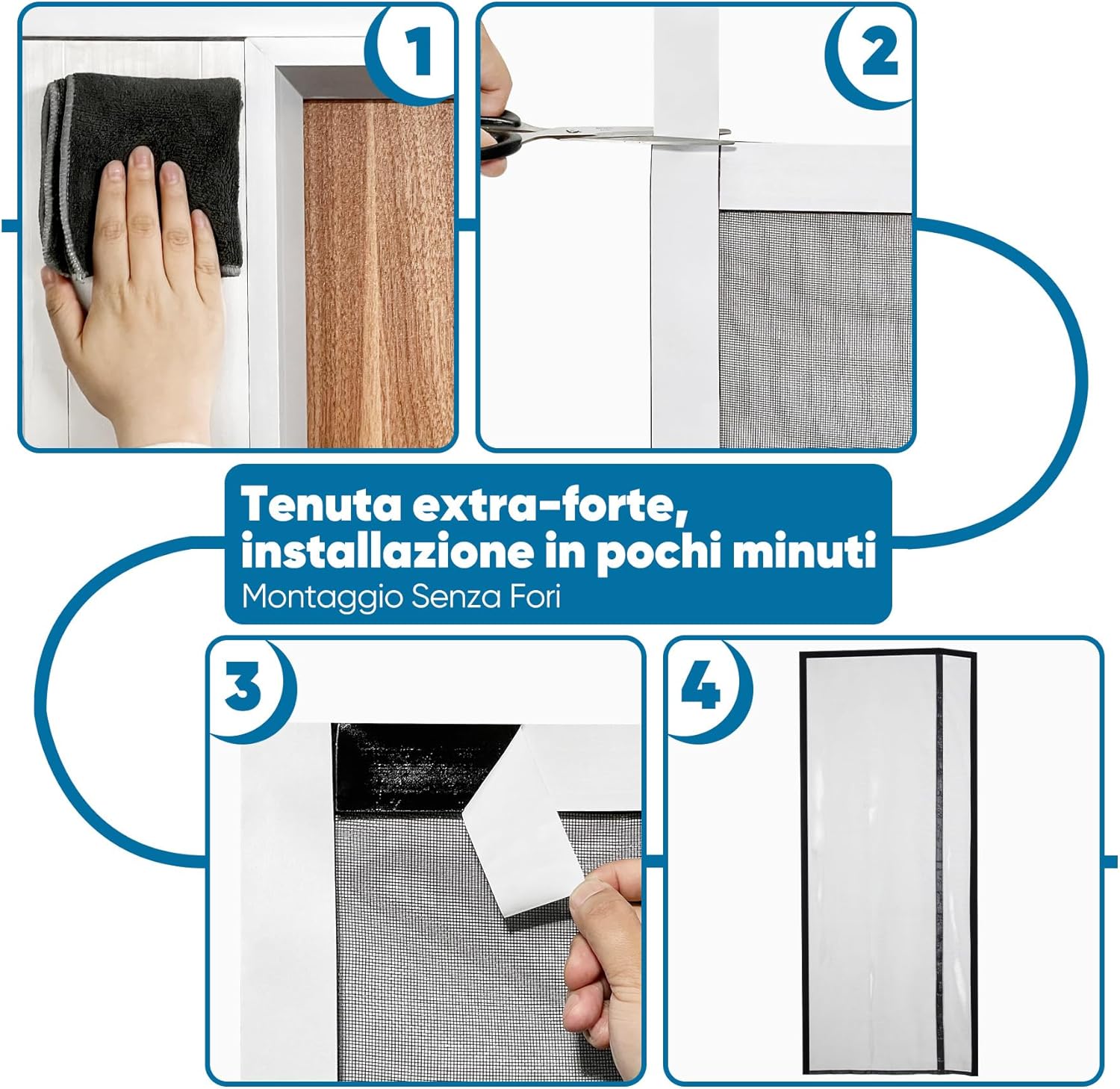 1

2

Tenuta extra-forte, installazione in pochi minuti
Montaggio Senza Fori

3

4