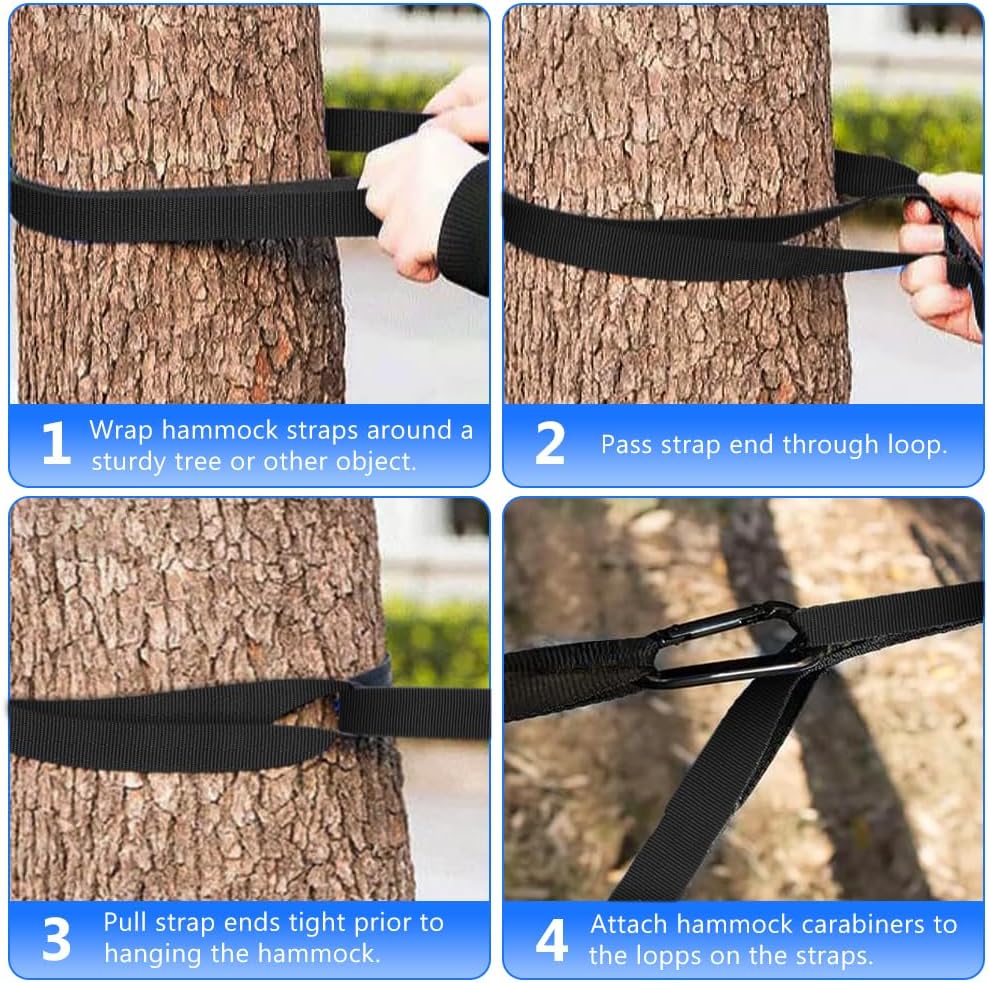 1 Wrap hammock straps around a sturdy tree or other object.

2 Pass strap end through loop.

3 Pull strap ends tight prior to hanging the hammock.

4 Attach hammock carabiners to the lopps on the straps.