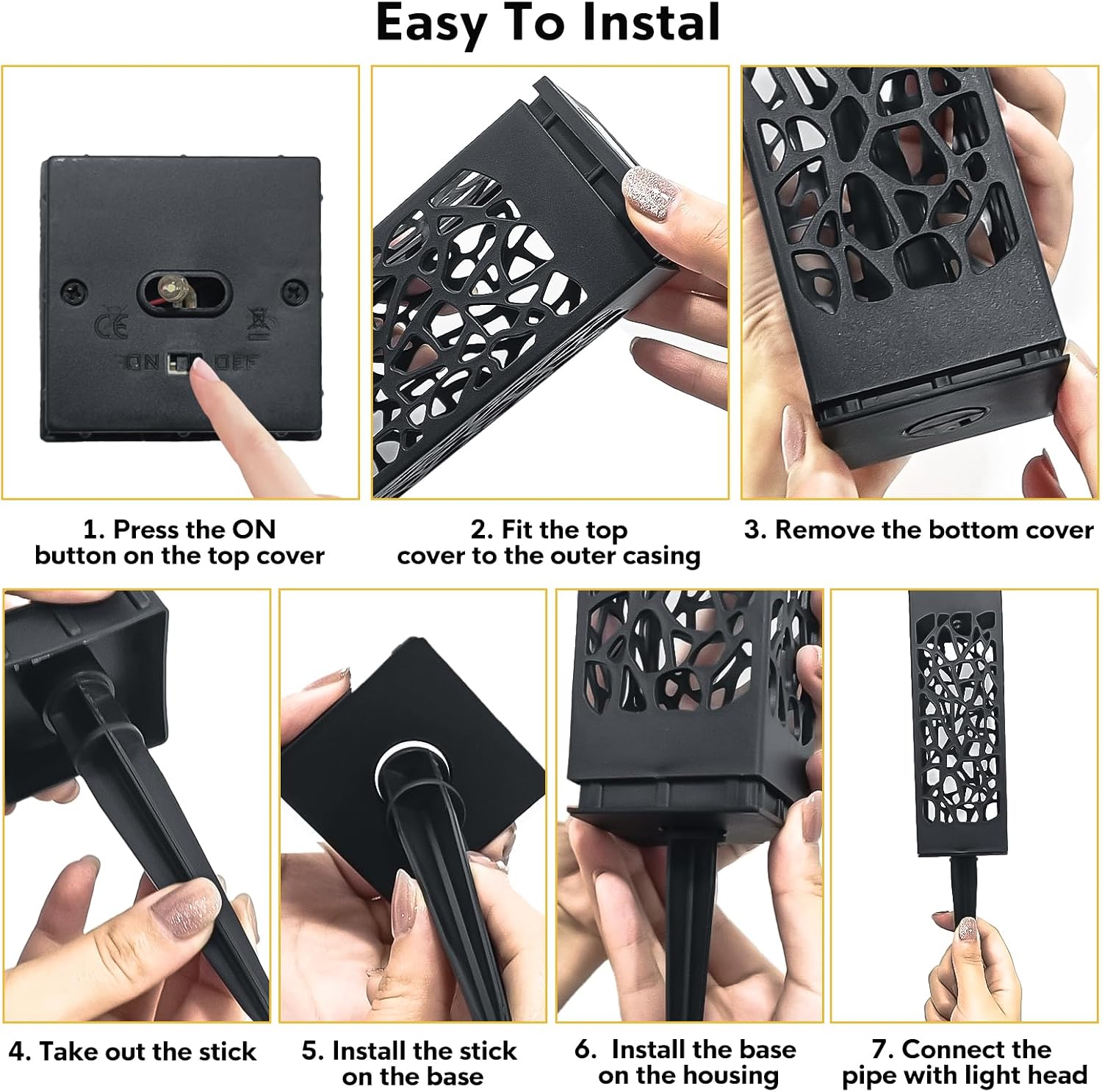 Easy To Instal

CE

ON OFF

1. Press the ON button on the top cover

2. Fit the top cover to the outer casing

3. Remove the bottom cover

4. Take out the stick

5. Install the stick on the base

6. Install the base on the housing

7. Connect the pipe with light head