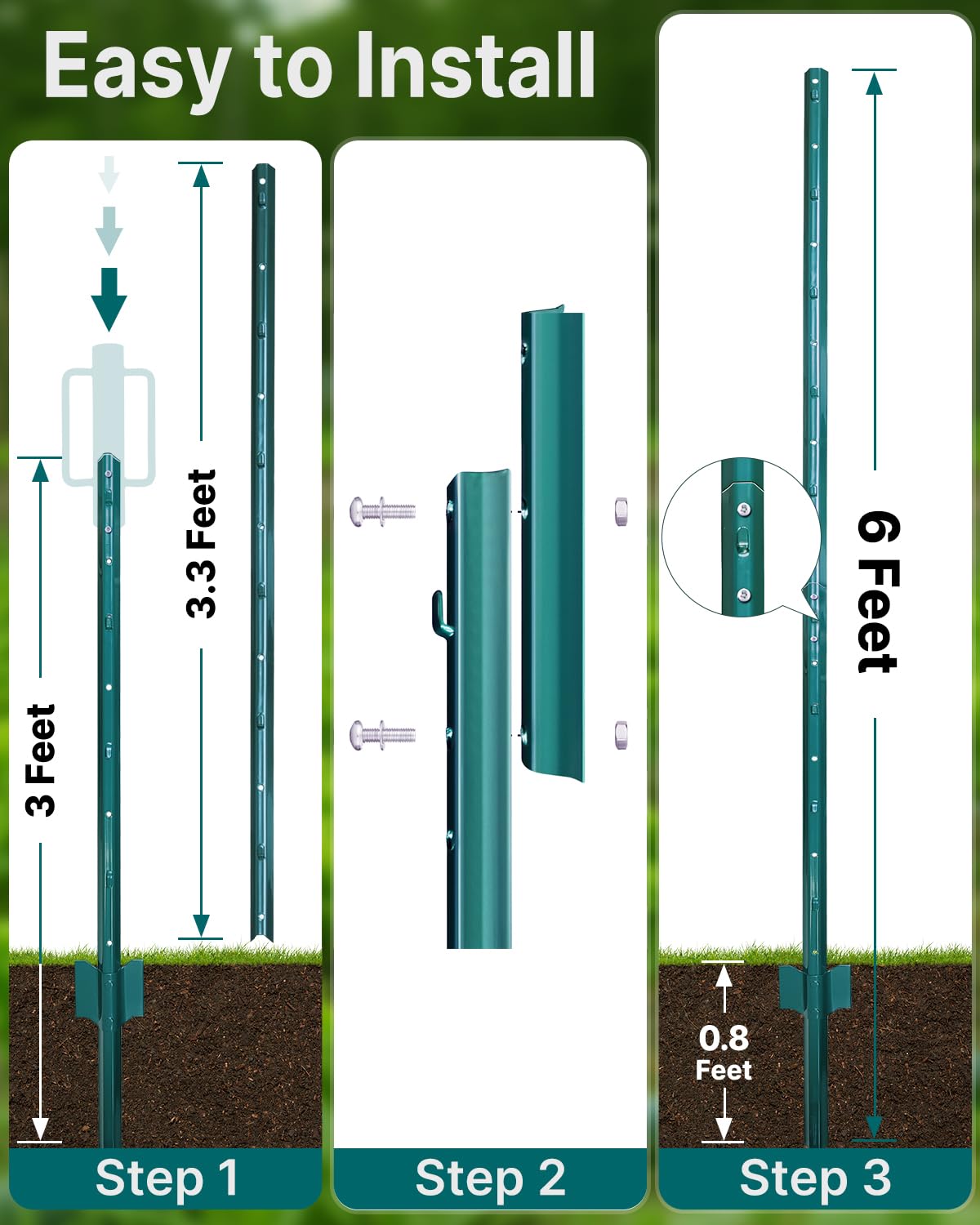 Easy to Install

3 Feet

3.3 Feet

Step 1

Step 2

6 Feet

0.8 Feet

Step 3