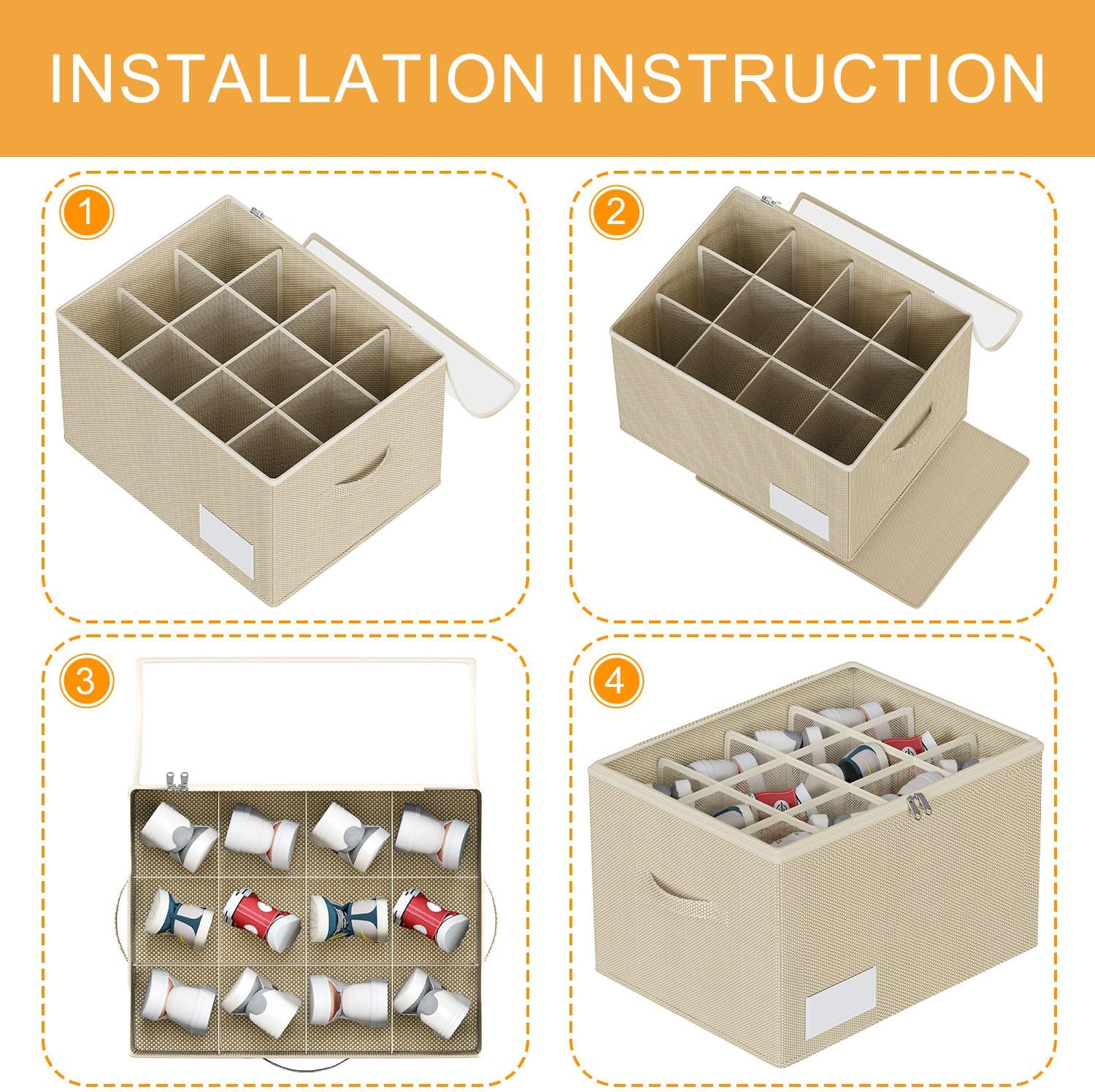 INSTALLATION INSTRUCTION

1

2

3

4