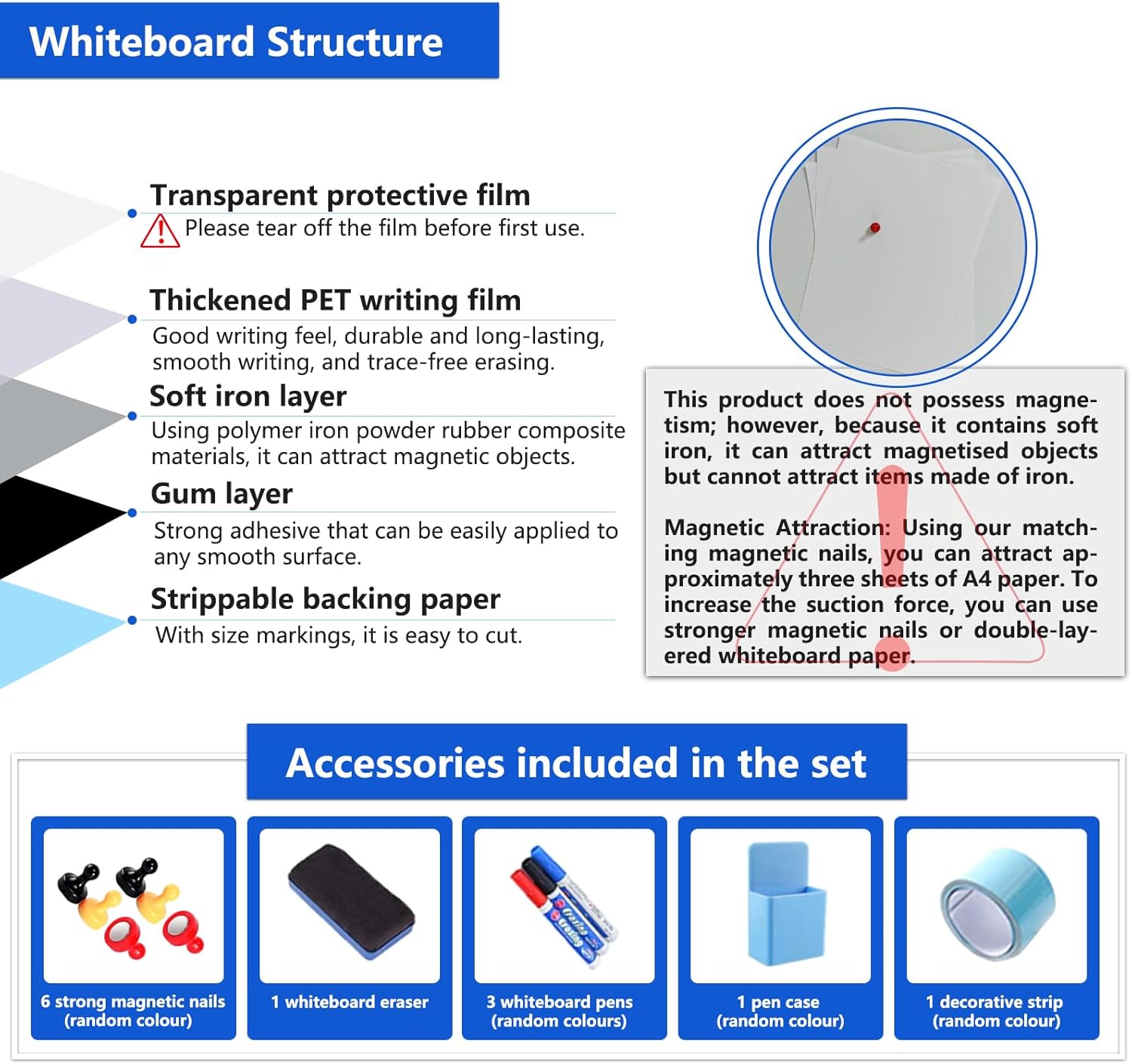 Whiteboard Structure

Transparent protective film
Please tear off the film before first use.

Thickened PET writing film
Good writing feel, durable and long-lasting, smooth writing, and trace-free erasing.

Soft iron layer
Using polymer iron powder rubber composite materials, it can attract magnetic objects.

Gum layer
Strong adhesive that can be easily applied to any smooth surface.

Strippable backing paper
With size markings, it is easy to cut.

This product does not possess magnetism; however, because it contains soft iron, it can attract magnetised objects but cannot attract items made of iron.

Magnetic Attraction: Using our matching magnetic nails, you can attract approximately three sheets of A4 paper. To increase the suction force, you can use stronger magnetic nails or double-layered whiteboard paper.

Accessories included in the set

6 strong magnetic nails (random colour)

1 whiteboard eraser

3 whiteboard pens (random colours)

1 pen case (random colour)

1 decorative strip (random colour)