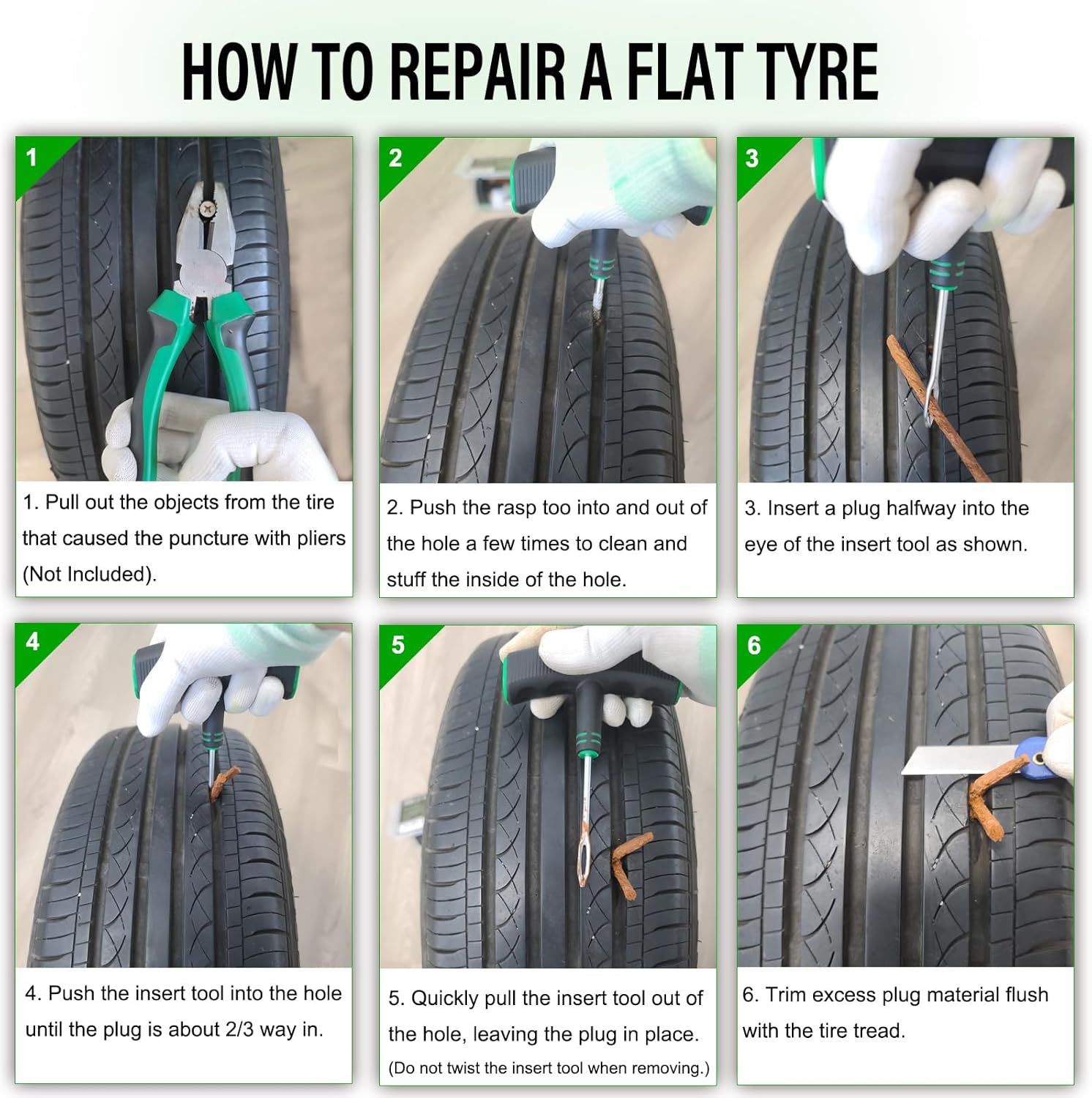 HOW TO REPAIR A FLAT TYRE

1

1. Pull out the objects from the tire that caused the puncture with pliers (Not Included).

2

2. Push the rasp too into and out of the hole a few times to clean and stuff the inside of the hole.

3

3. Insert a plug halfway into the eye of the insert tool as shown.

4

4. Push the insert tool into the hole until the plug is about 2/3 way in.

5

5. Quickly pull the insert tool out of the hole, leaving the plug in place. (Do not twist the insert tool when removing.)

6

6. Trim excess plug material flush with the tire tread.