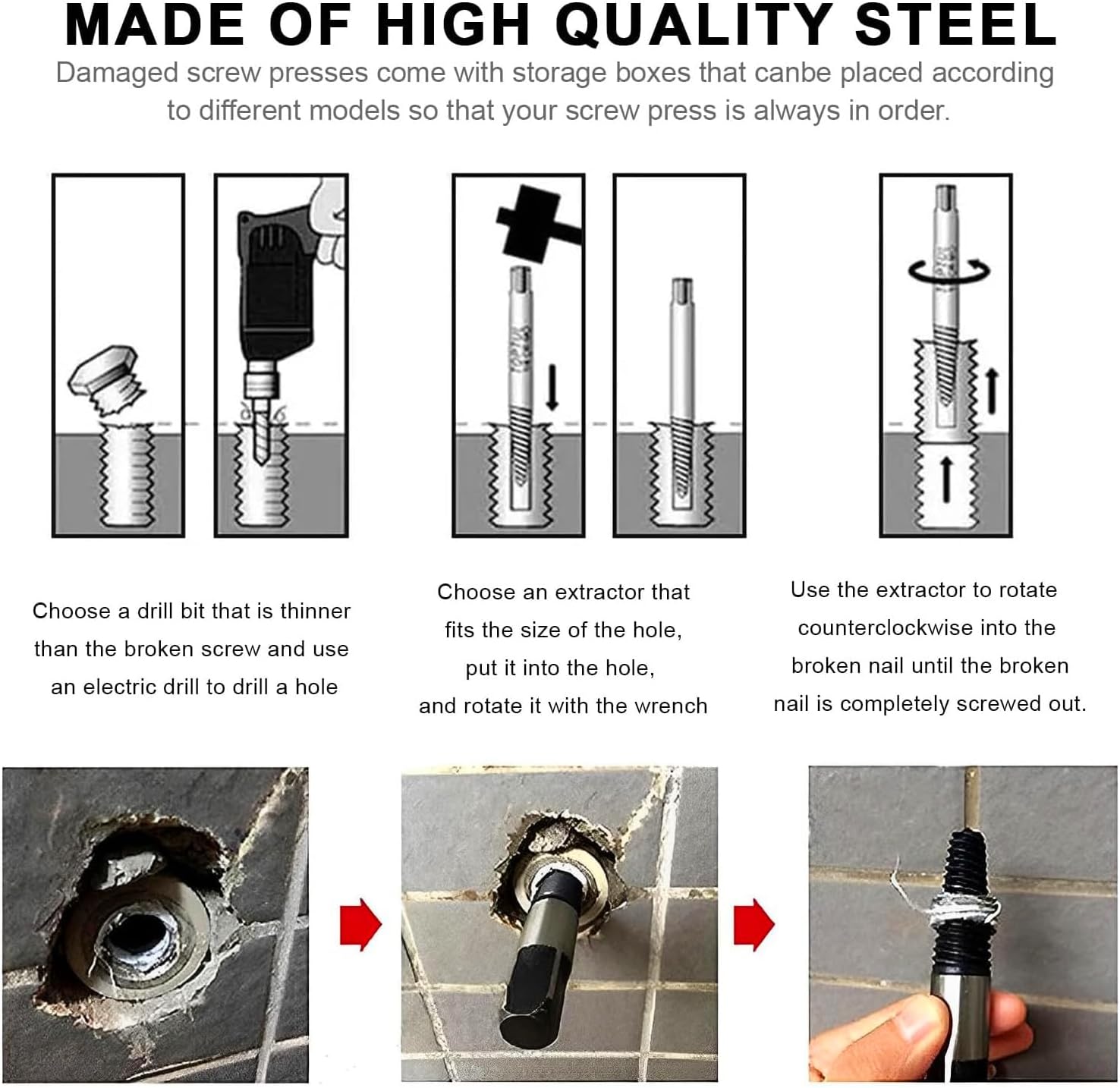 MADE OF HIGH QUALITY STEEL

Damaged screw presses come with storage boxes that canbe placed according to different models so that your screw press is always in order.

Choose a drill bit that is thinner than the broken screw and use an electric drill to drill a hole

Choose an extractor that fits the size of the hole, put it into the hole, and rotate it with the wrench

Use the extractor to rotate counterclockwise into the broken nail until the broken nail is completely screwed out.