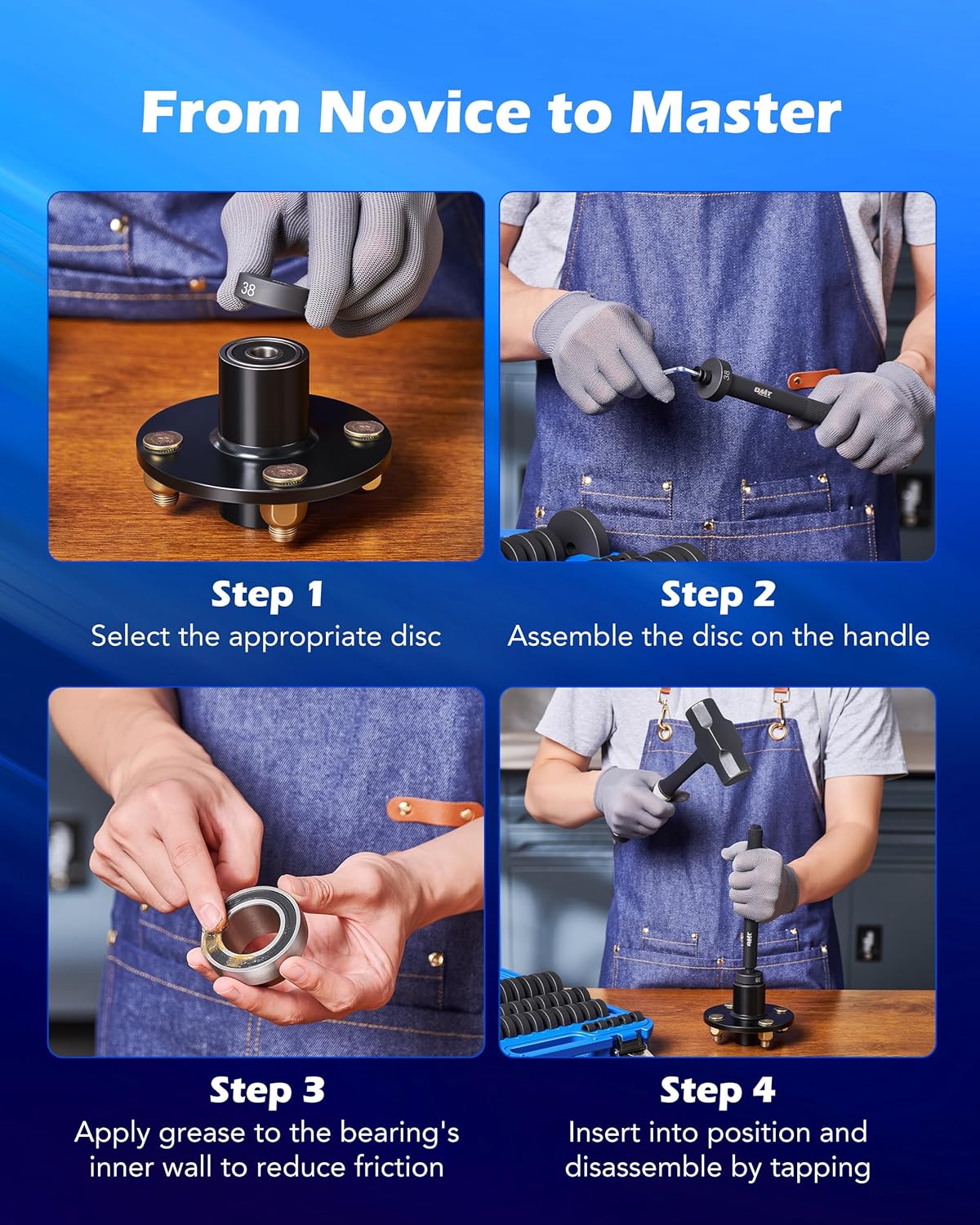 From Novice to Master

38

38

DMT

Step 1
Select the appropriate disc

Step 2
Assemble the disc on the handle

Step 3
Apply grease to the bearing's inner wall to reduce friction

Step 4
Insert into position and disassemble by tapping