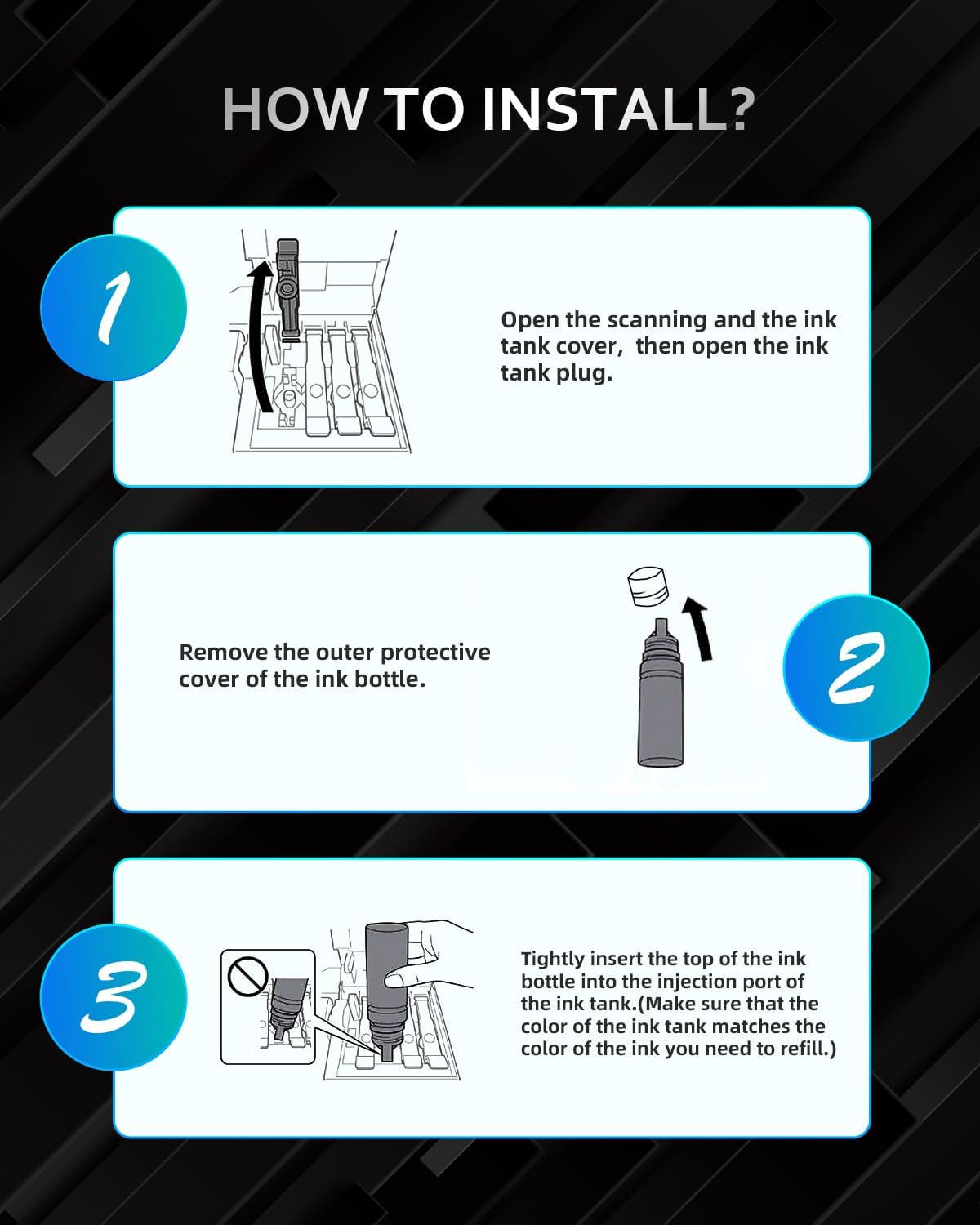 HOW TO INSTALL?

1

Open the scanning and the ink tank cover,  then open the ink tank plug.

Remove the outer protective cover of the ink bottle.

2

3

Tightly insert the top of the ink bottle into the injection port of the ink tank.(Make sure that the color of the ink tank matches the color of the ink you need to refill.)