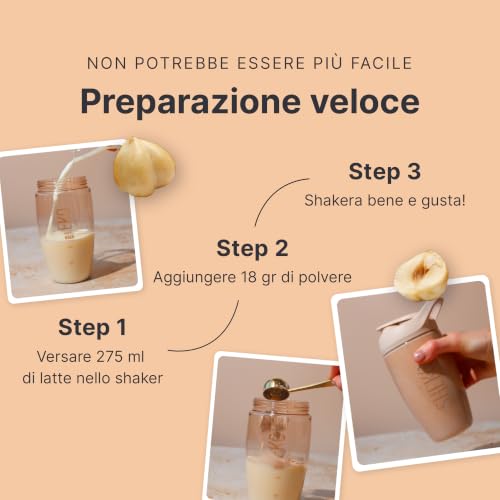 NON POTREBBE ESSERE PIÙ FACILE

Preparazione veloce

Step 3
Shakera bene e gusta!

Step 2
Aggiungere 18 gr di polvere

Step 1
Versare 275 ml di latte nello shaker