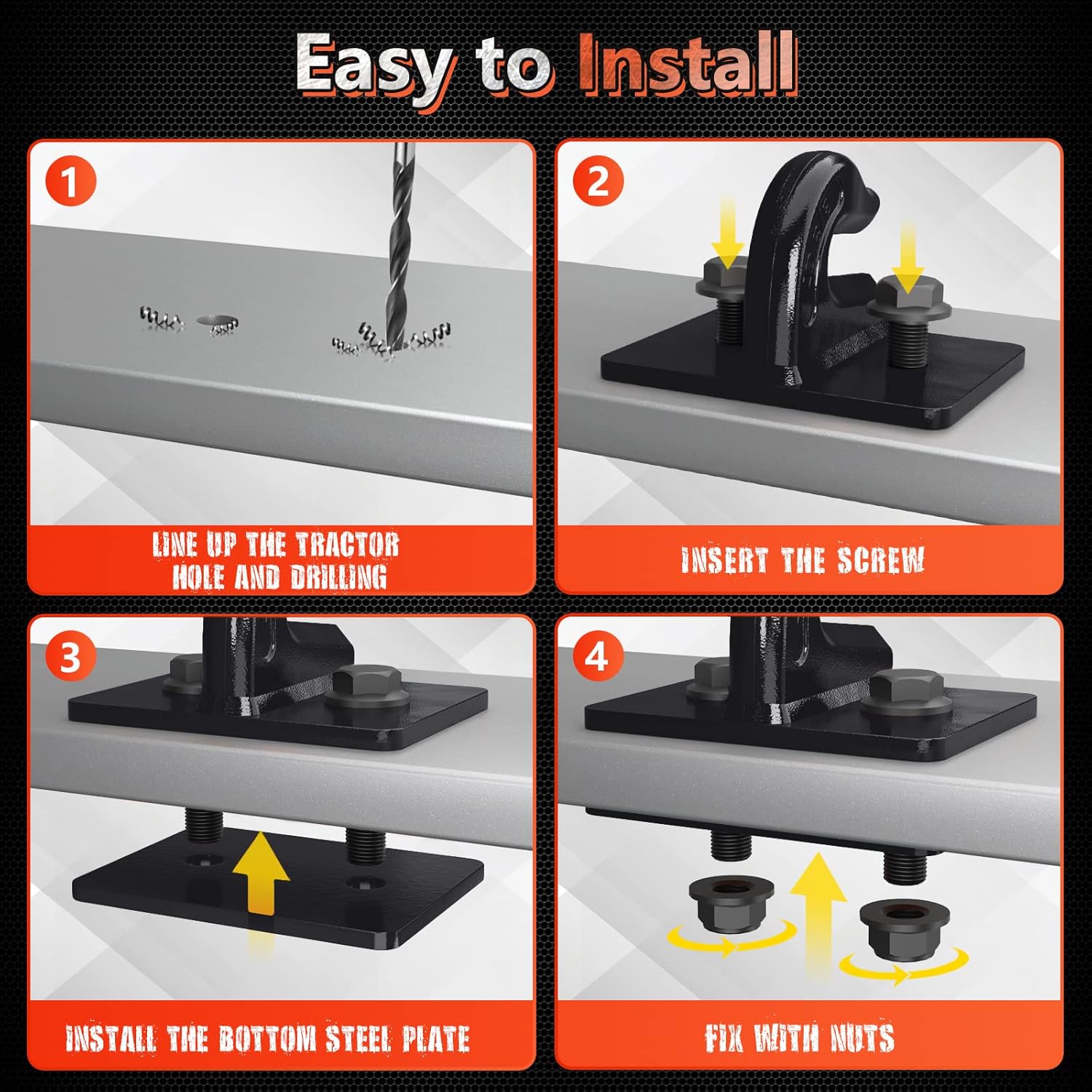 Easy to Install

1

LINE UP THE TRACTOR HOLE AND DRILLING

2

INSERT THE SCREW

3

INSTALL THE BOTTOM STEEL PLATE

4

FIX WITH NUTS