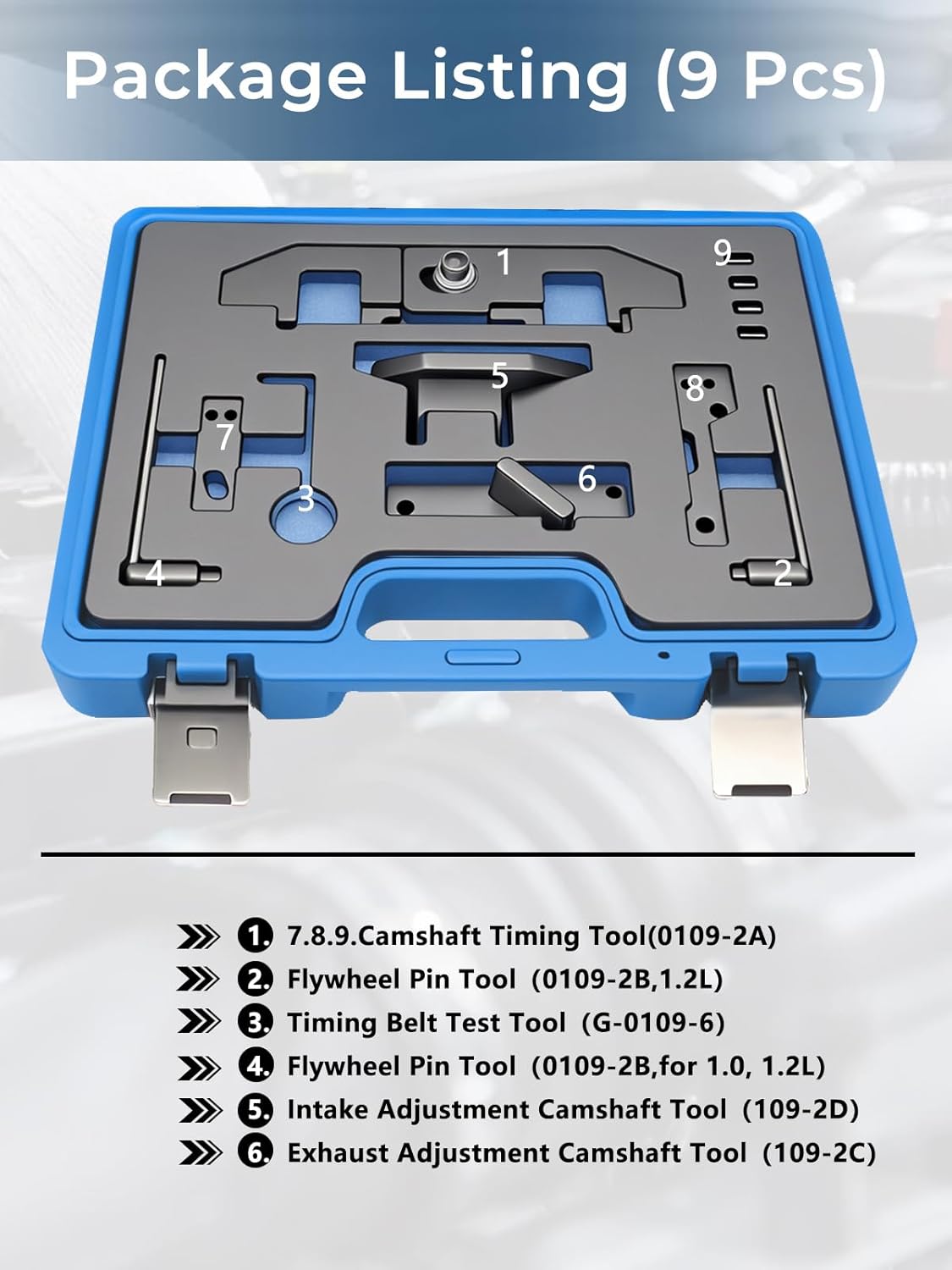 Package Listing (9 Pcs)

1
9
5
8
7
6
3
4
2

1. 7.8.9.Camshaft Timing Tool(0109-2A)
2. Flywheel Pin Tool (0109-2B,1.2L)
3. Timing Belt Test Tool (G-0109-6)
4. Flywheel Pin Tool (0109-2B,for 1.0, 1.2L)
5. Intake Adjustment Camshaft Tool (109-2D)
6. Exhaust Adjustment Camshaft Tool (109-2C)