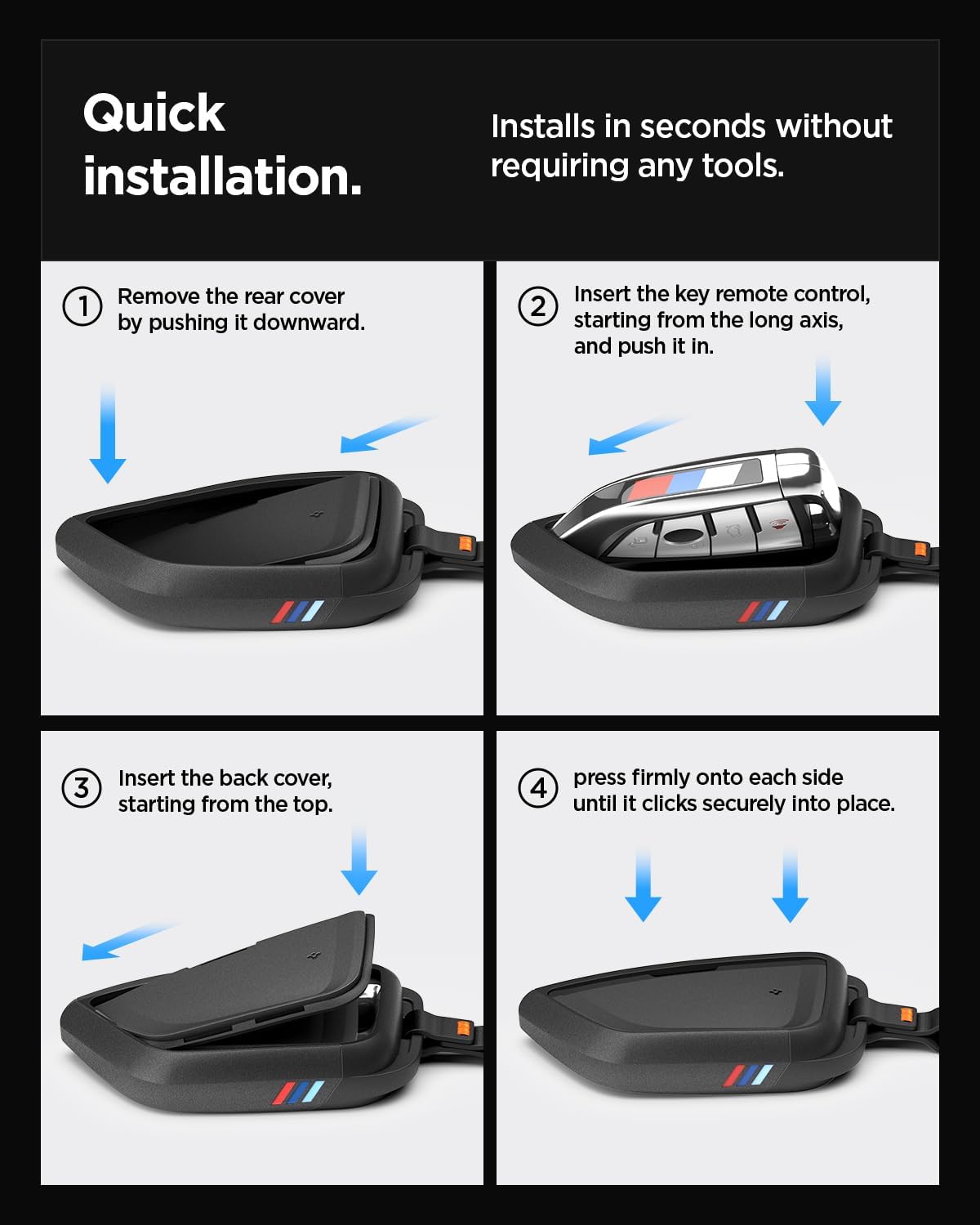 Quick installation.

Installs in seconds without requiring any tools.

1 Remove the rear cover by pushing it downward.

2 Insert the key remote control, starting from the long axis, and push it in.

3 Insert the back cover, starting from the top.

4 press firmly onto each side until it clicks securely into place.