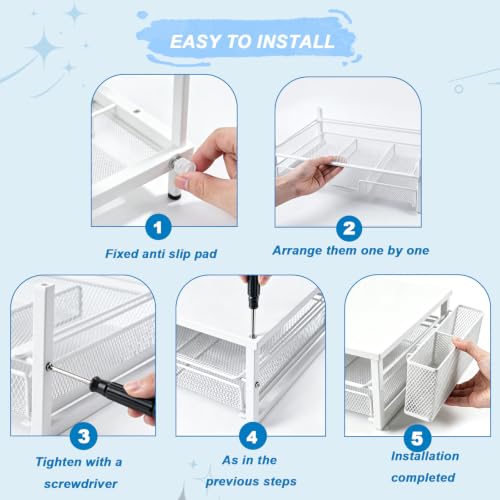 EASY TO INSTALL

1

Fixed anti slip pad

2

Arrange them one by one

3

Tighten with a screwdriver

4

As in the previous steps

5

Installation completed