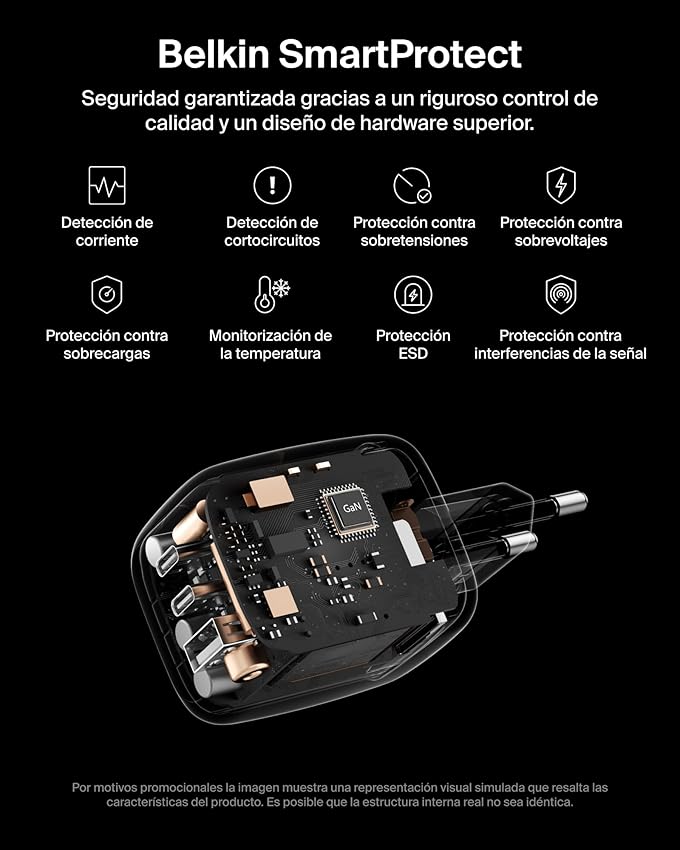 Belkin SmartProtect

Seguridad garantizada gracias a un riguroso control de calidad y un diseño de hardware superior.

Detección de corriente

Detección de cortocircuitos

Protección contra sobretensiones

Protección contra sobrevoltajes

Protección contra sobrecargas

Monitorización de la temperatura

Protección ESD

Protección contra interferencias de la señal

GaN

Por motivos promocionales la imagen muestra una representación visual simulada que resalta las características del producto. Es posible que la estructura interna real no sea idéntica.