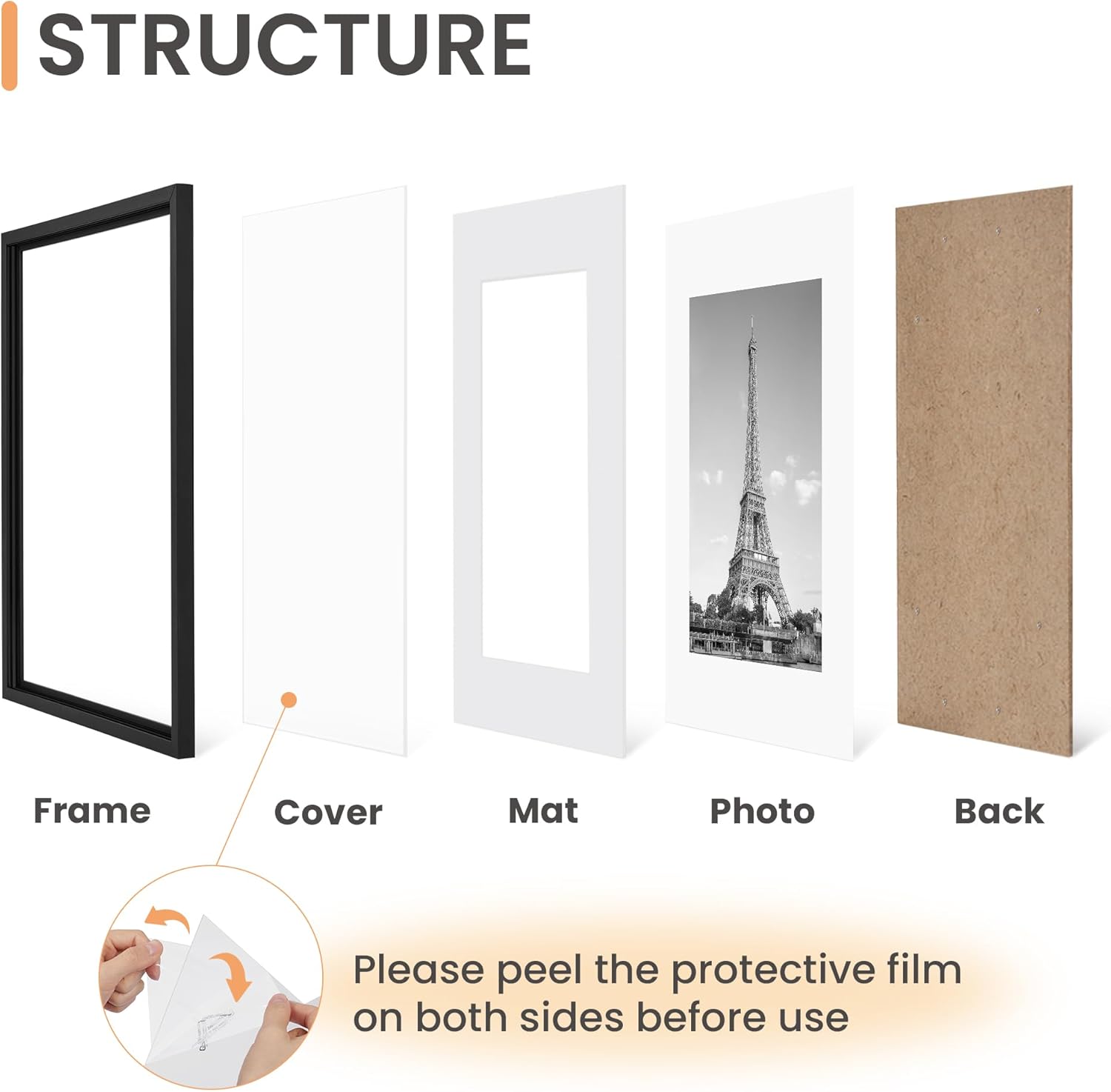 STRUCTURE

Frame

Cover

Mat

Photo

Back

Please peel the protective film on both sides before use