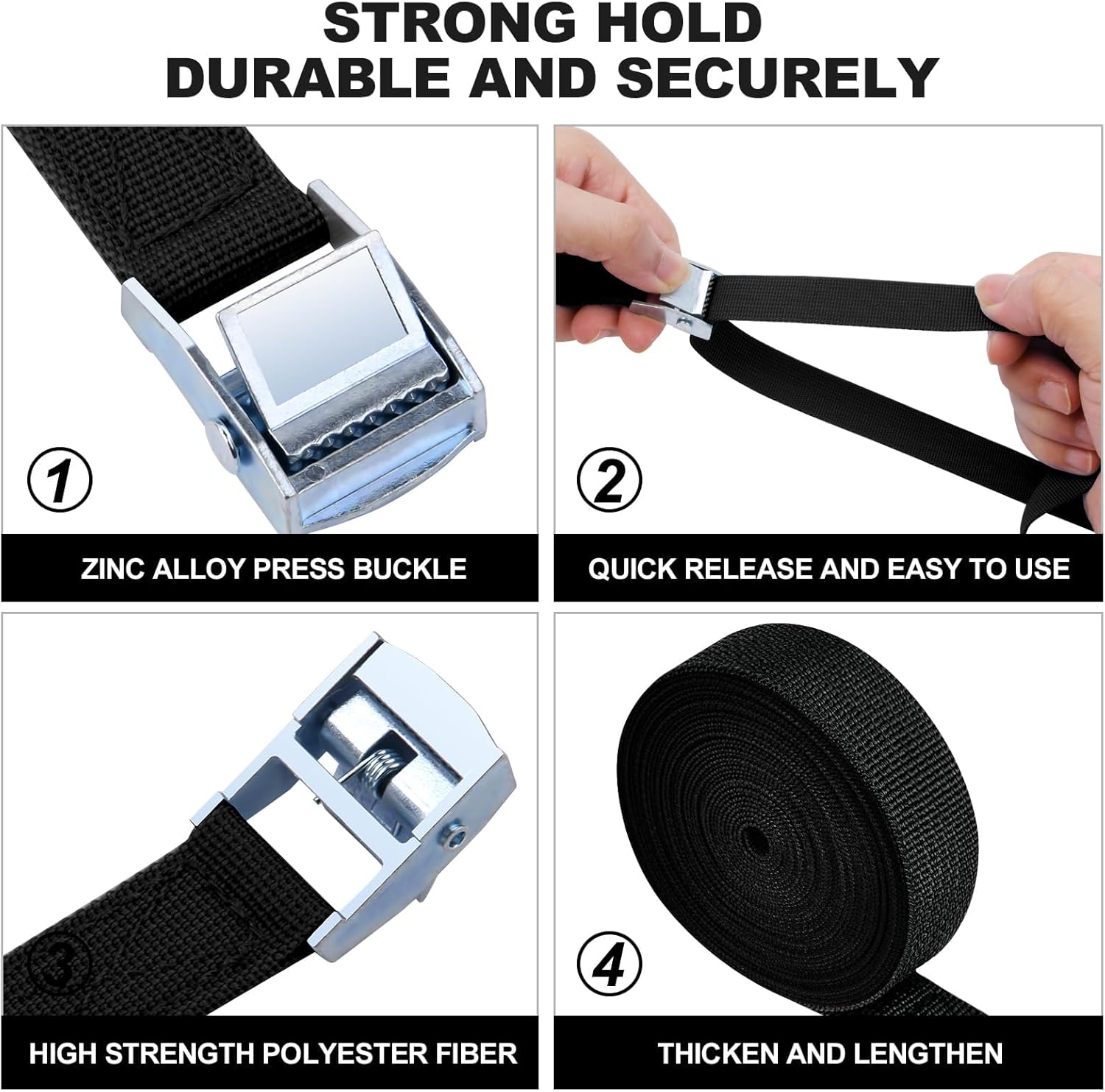 STRONG HOLD
DURABLE AND SECURELY

1

ZINC ALLOY PRESS BUCKLE

2

QUICK RELEASE AND EASY TO USE

3

HIGH STRENGTH POLYESTER FIBER

4

THICKEN AND LENGTHEN