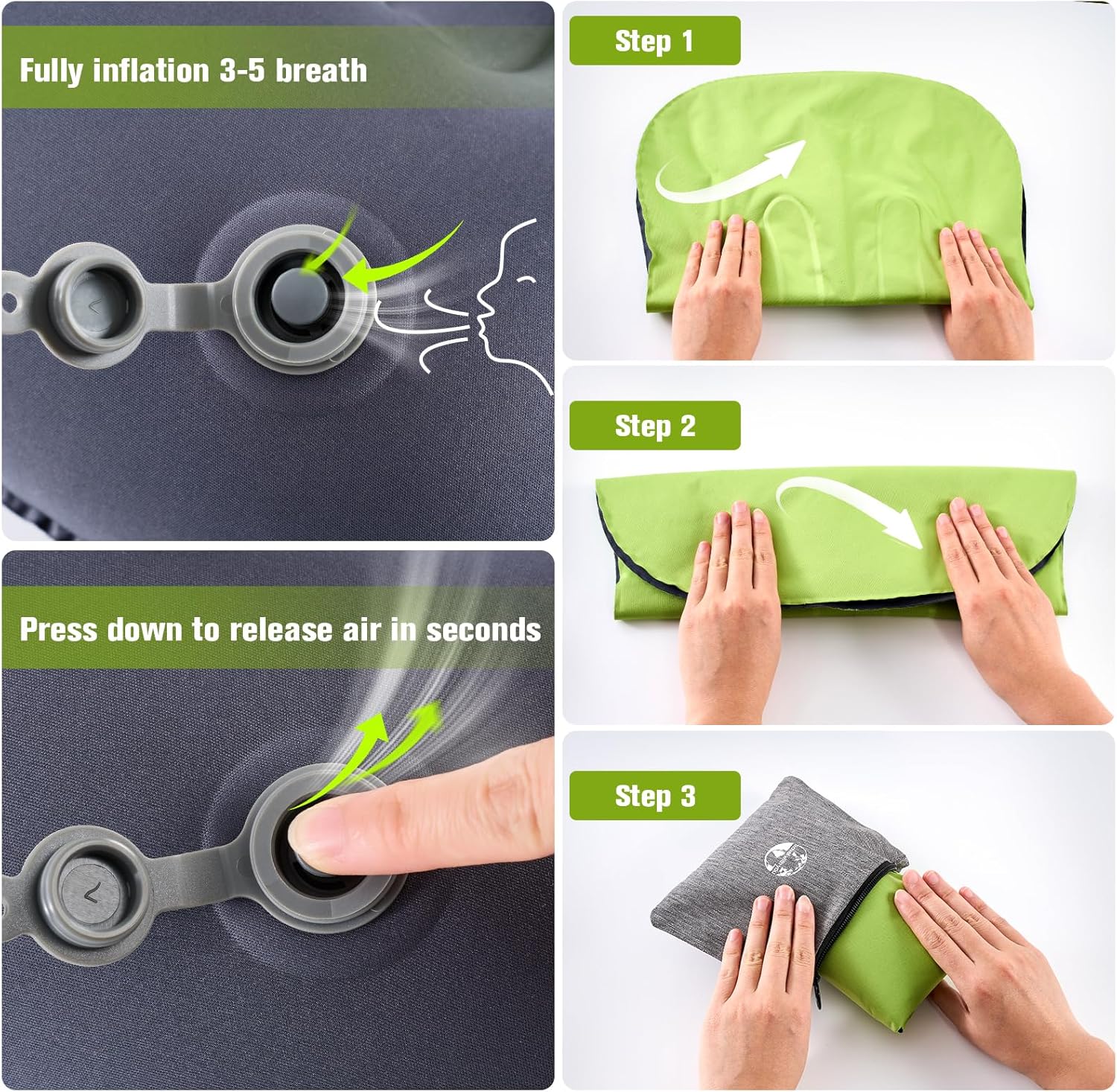 Fully inflation 3-5 breath

Press down to release air in seconds

Step 1

Step 2

Step 3