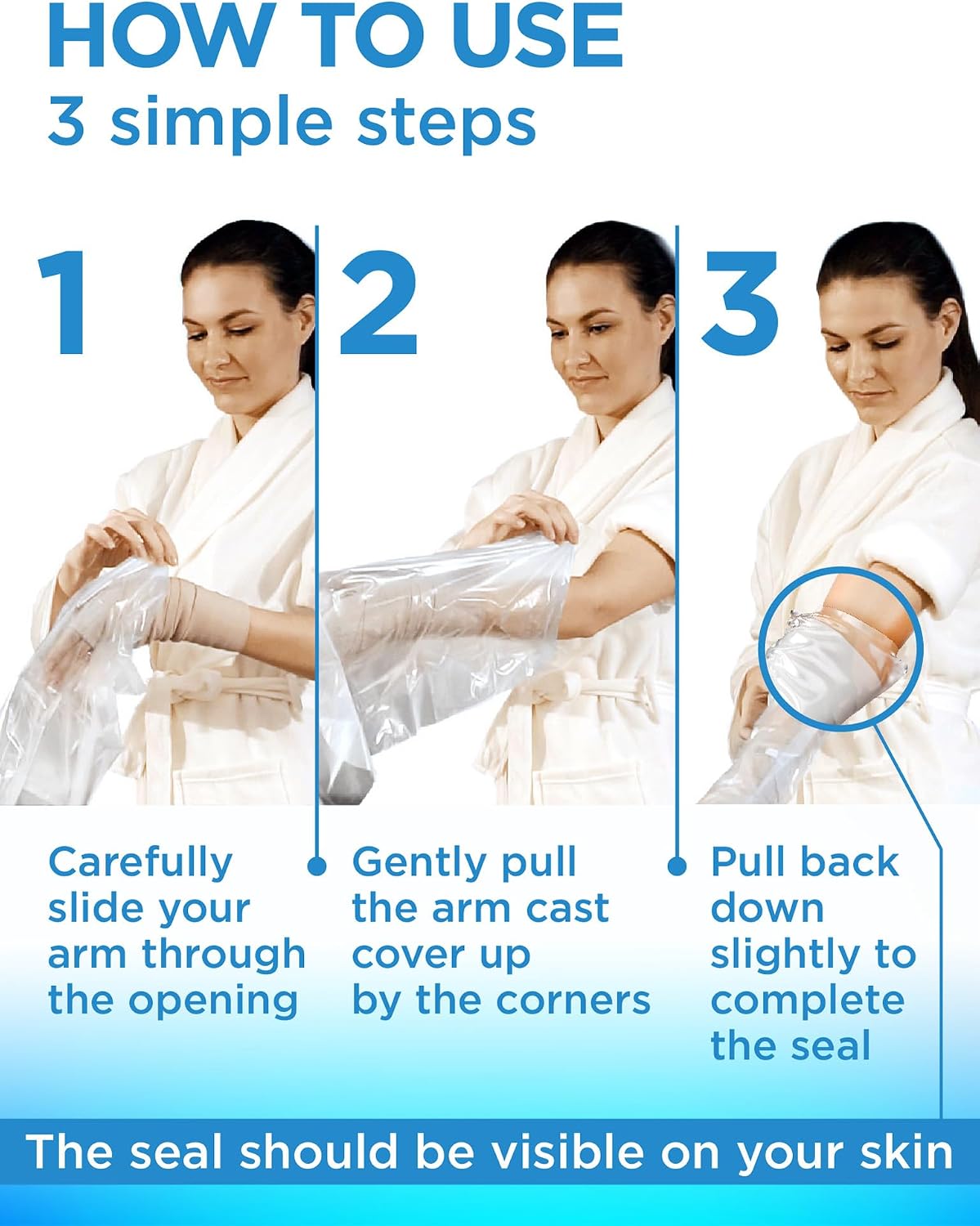 HOW TO USE
3 simple steps

1

2

3

Carefully slide your arm through the opening

Gently pull the arm cast cover up by the corners

Pull back down slightly to complete the seal

The seal should be visible on your skin