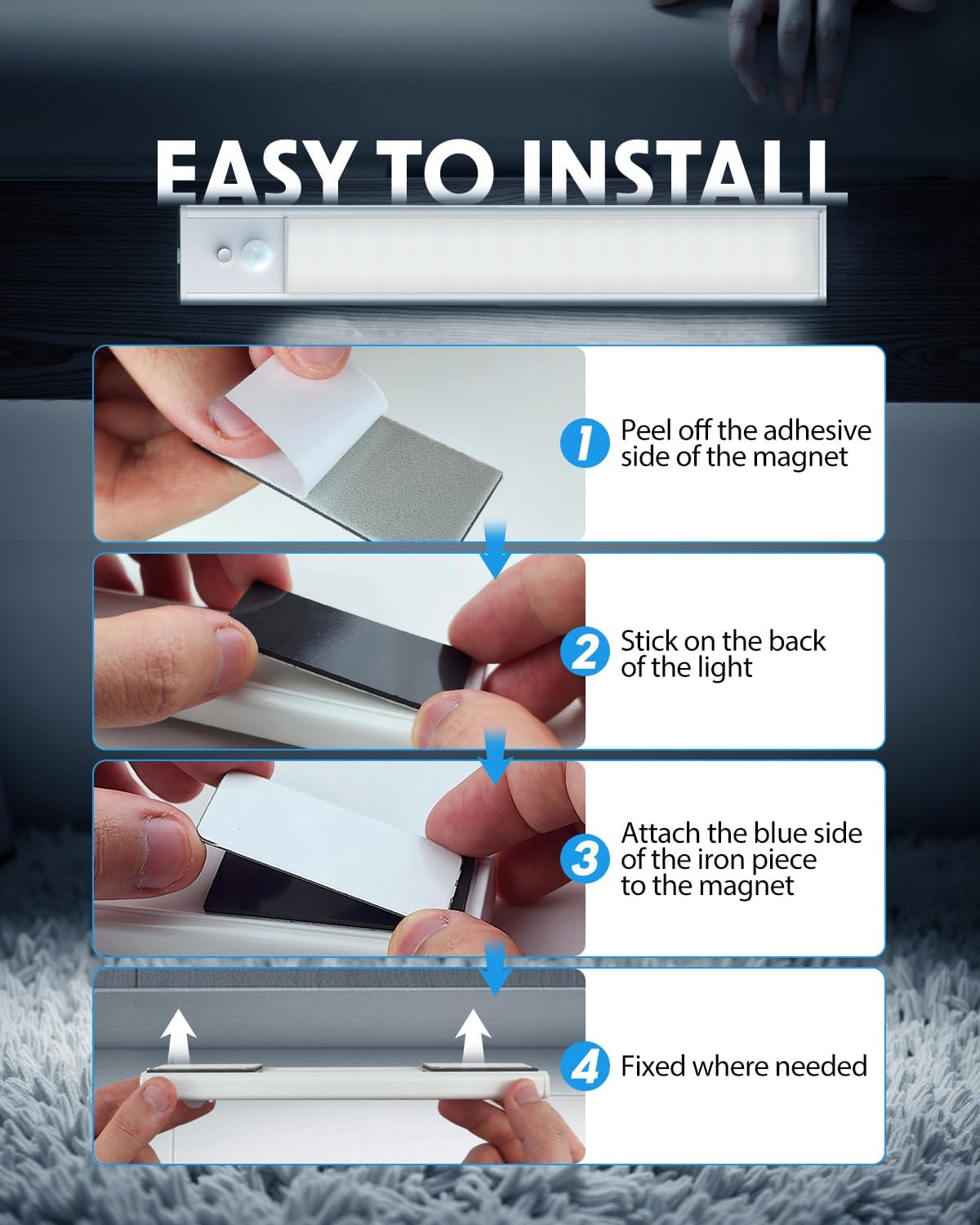 EASY TO INSTALL

1 Peel off the adhesive side of the magnet

2 Stick on the back of the light

3 Attach the blue side of the iron piece to the magnet

4 Fixed where needed