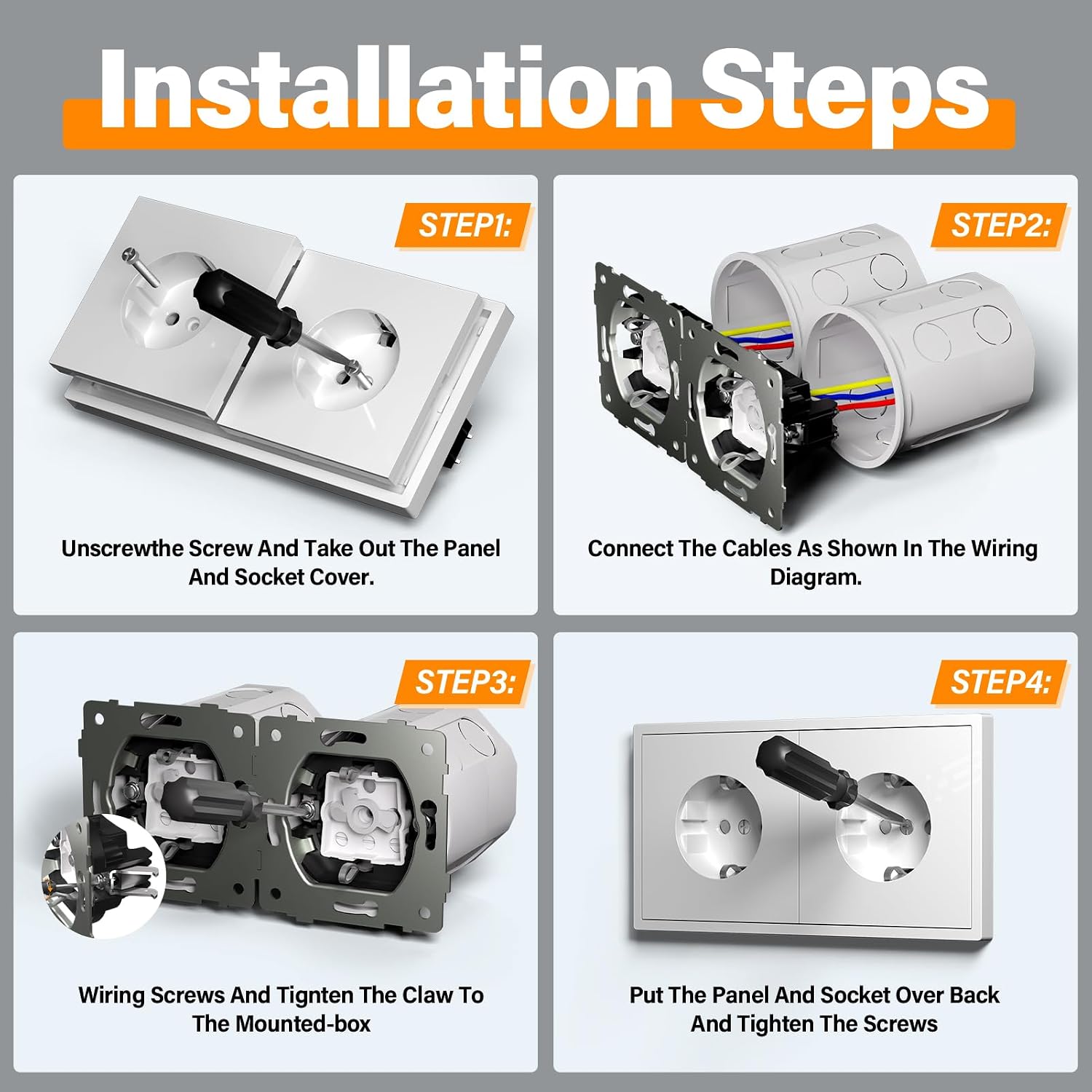 Installation Steps

STEP1:

Unscrewthe Screw And Take Out The Panel And Socket Cover.

STEP2:

Connect The Cables As Shown In The Wiring Diagram.

STEP3:

Wiring Screws And Tignten The Claw To The Mounted-box

STEP4:

Put The Panel And Socket Over Back And Tighten The Screws