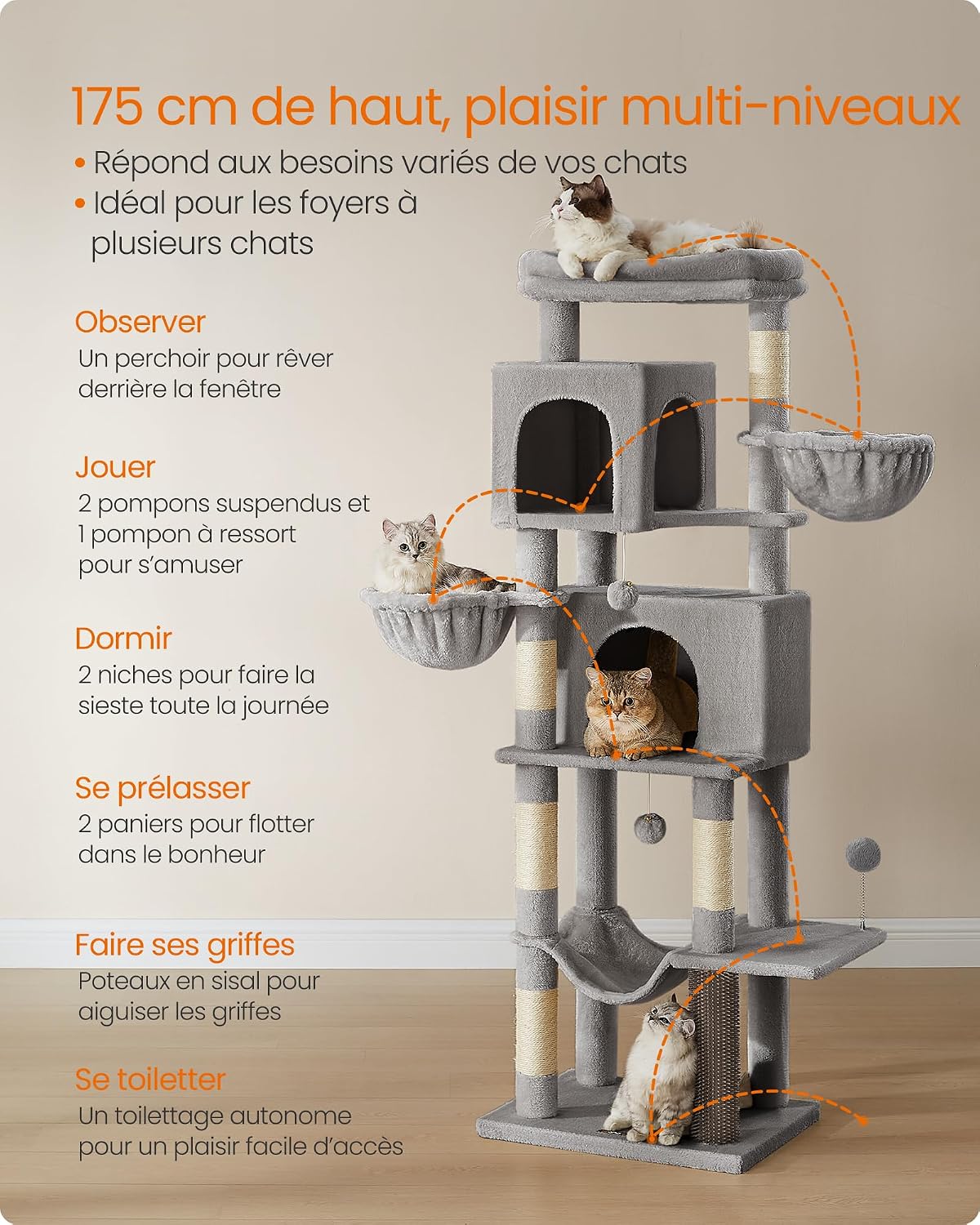 175 cm de haut, plaisir multi-niveaux

• Répond aux besoins variés de vos chats
• Idéal pour les foyers à plusieurs chats

Observer
Un perchoir pour rêver derrière la fenêtre

Jouer
2 pompons suspendus et 1 pompon à ressort pour s'amuser

Dormir
2 niches pour faire la sieste toute la journée

Se prélasser
2 paniers pour flotter dans le bonheur

Faire ses griffes
Poteaux en sisal pour aiguiser les griffes

Se toiletter
Un toilettage autonome pour un plaisir facile d'accès