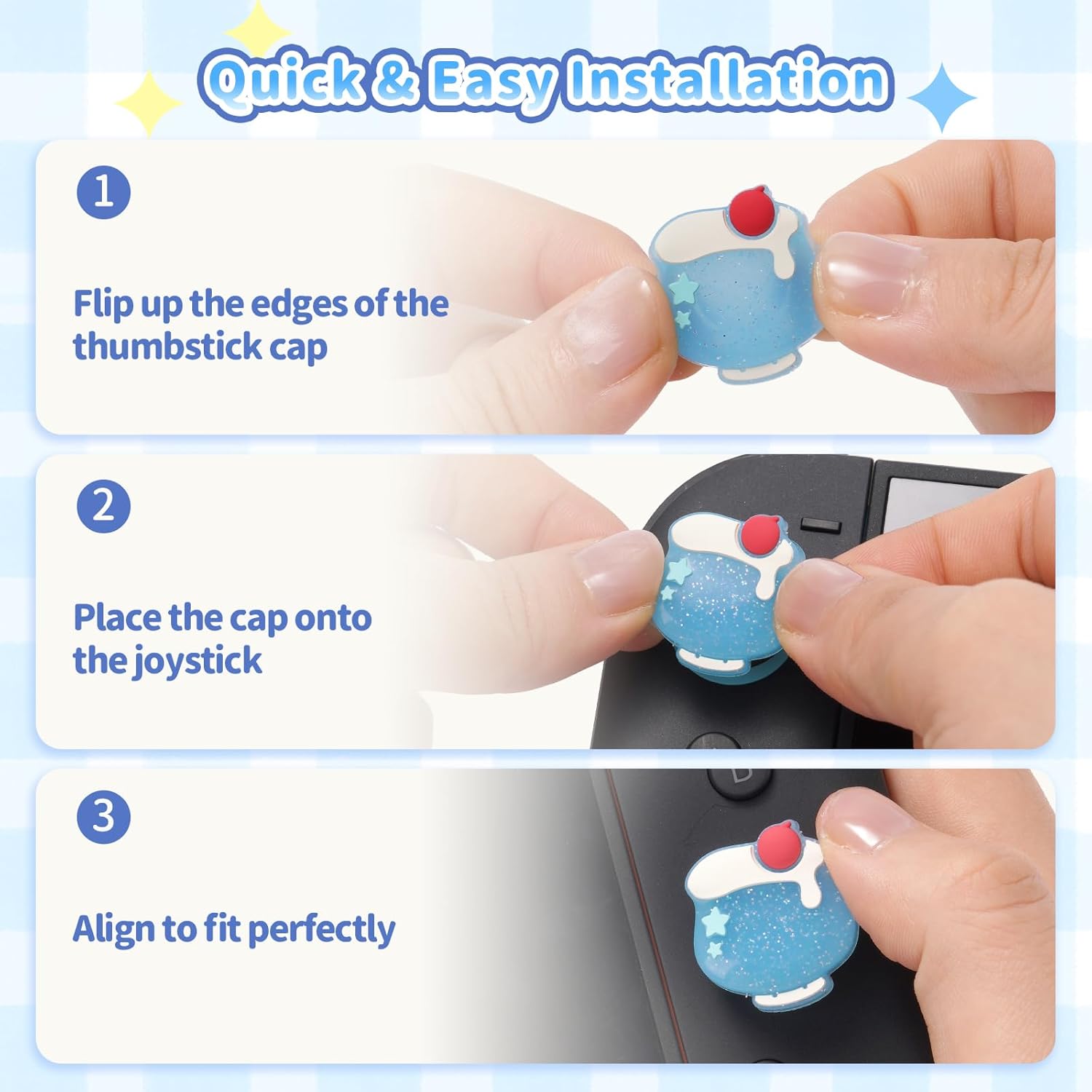 Quick & Easy Installation

1

Flip up the edges of the thumbstick cap

2

Place the cap onto the joystick

3

Align to fit perfectly