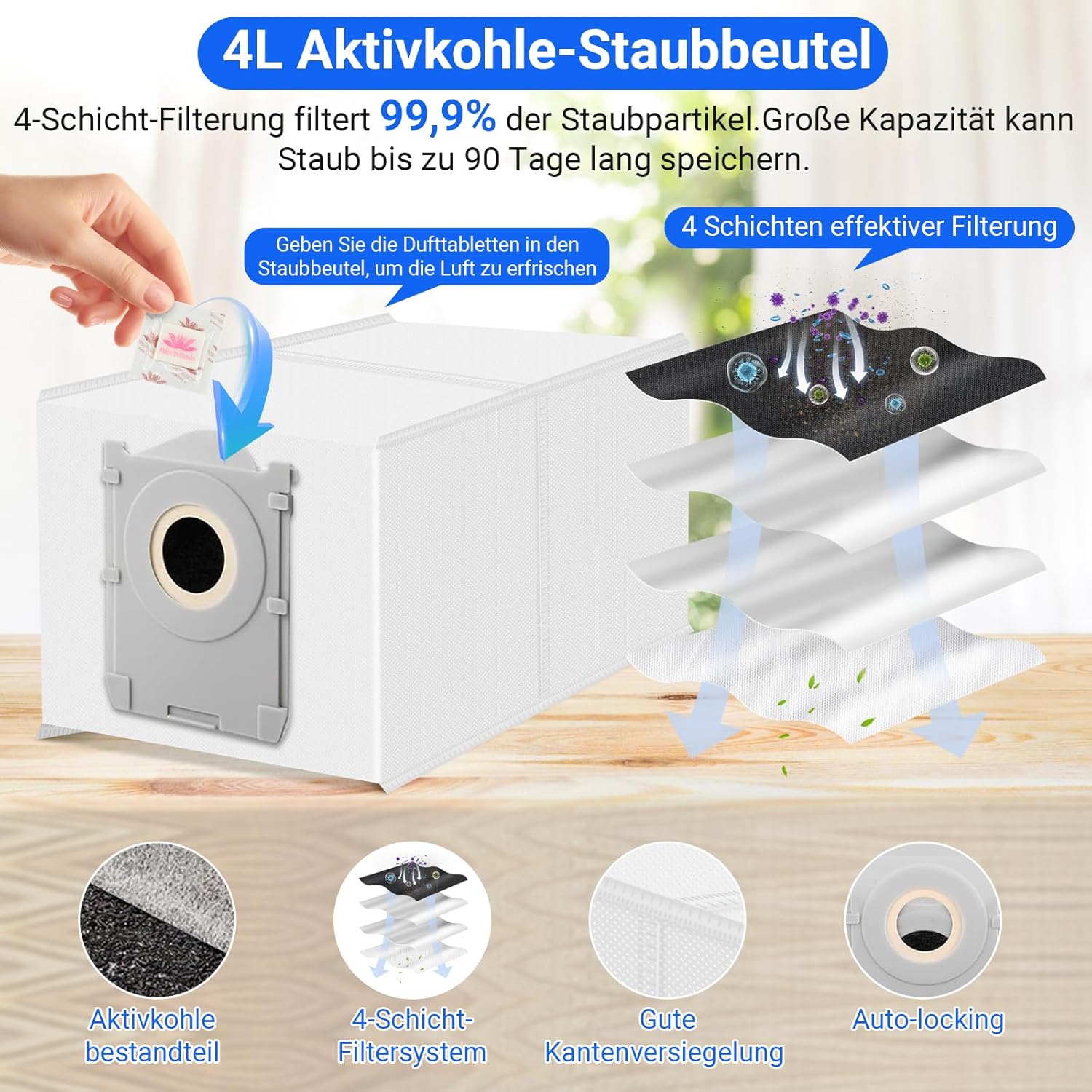 4L Aktivkohle-Staubbeutel

4-Schicht-Filterung filtert 99,9% der Staubpartikel.Große Kapazität kann Staub bis zu 90 Tage lang speichern.

Geben Sie die Dufttabletten in den Staubbeutel, um die Luft zu erfrischen

4 Schichten effektiver Filterung

Aktivkohle bestandteil

4-Schicht-Filtersystem

Gute Kantenversiegelung

Auto-locking