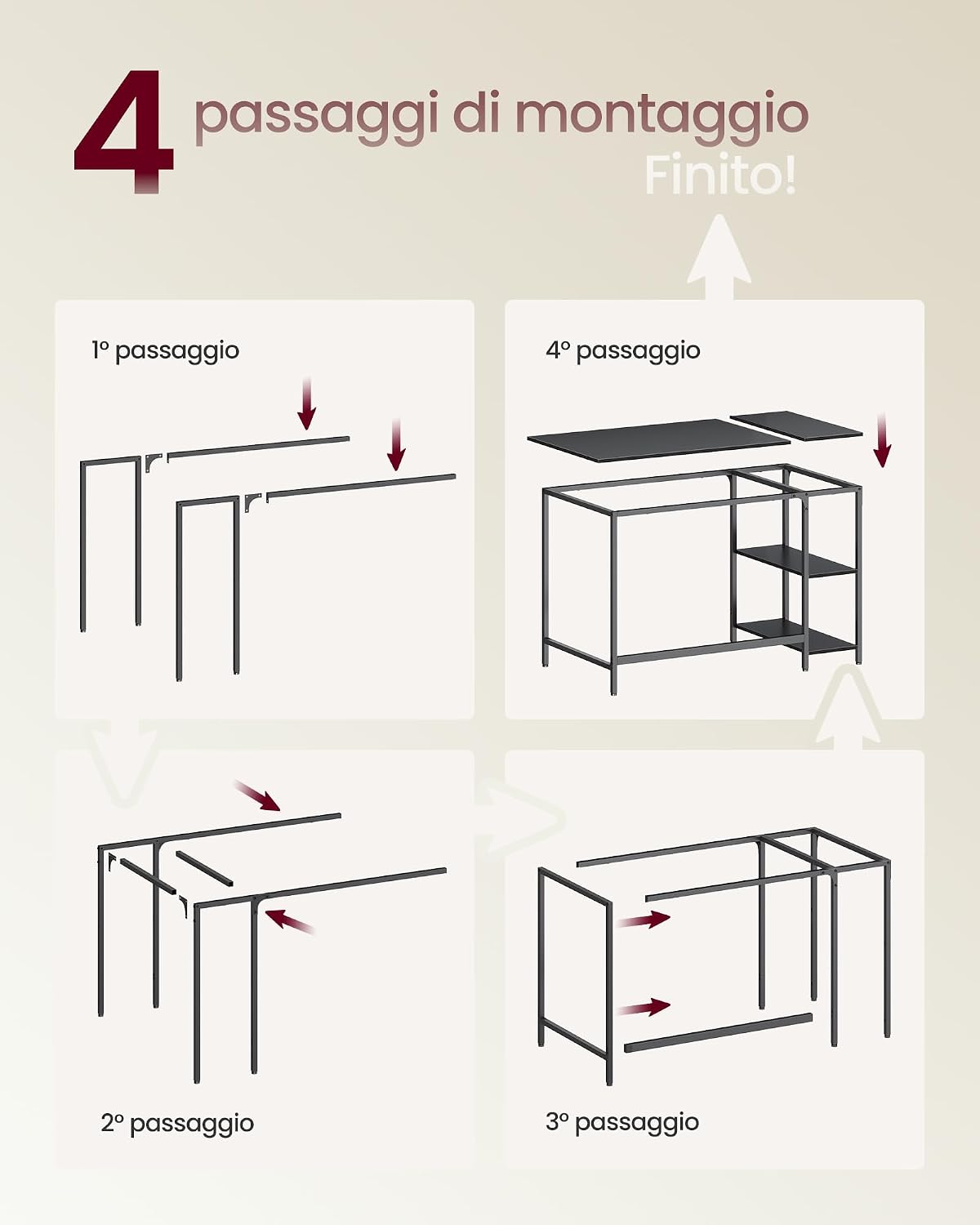 4 passaggi di montaggio

Finito!

1º passaggio

4º passaggio

2º passaggio

3º passaggio