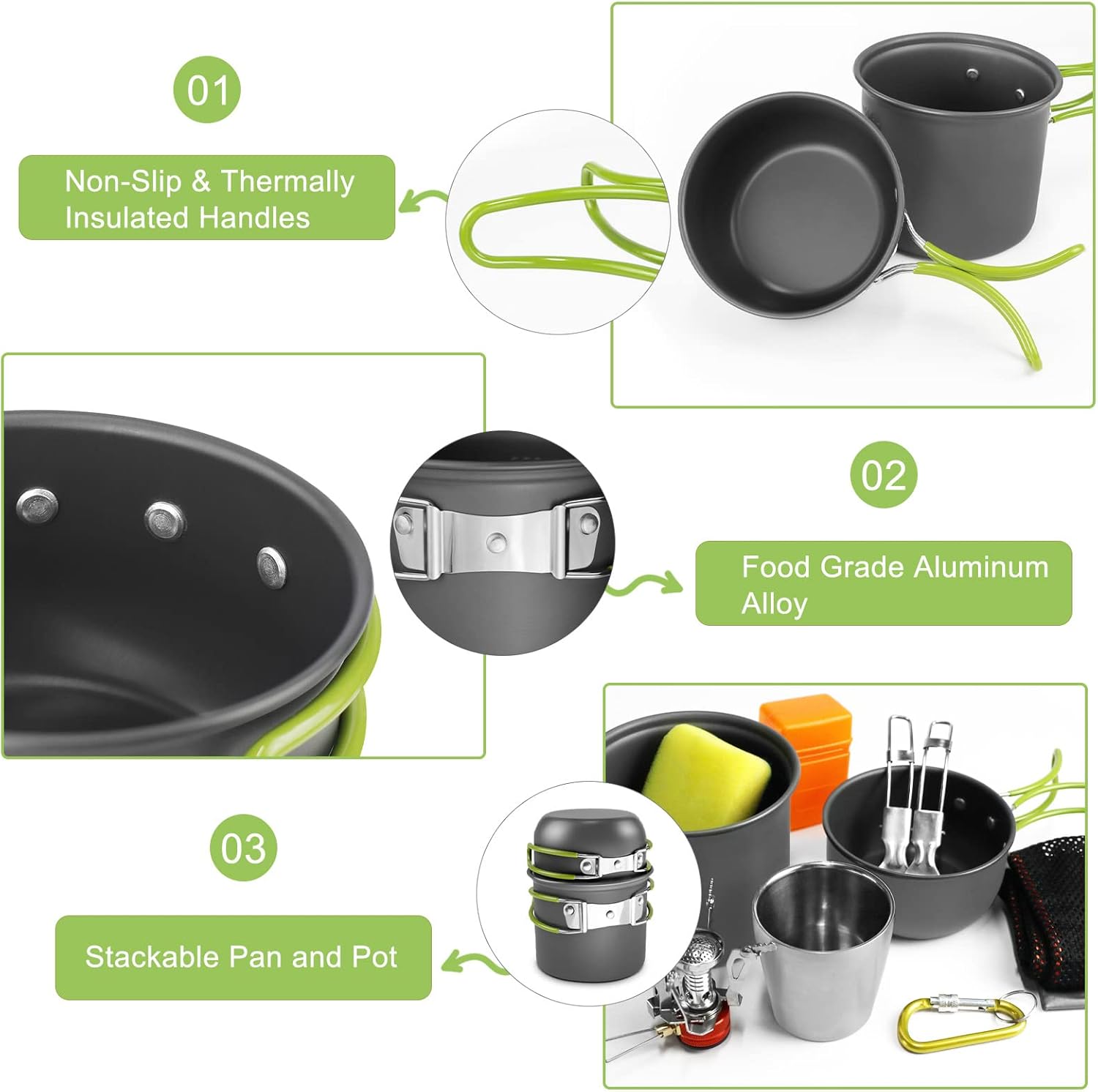 01

Non-Slip & Thermally Insulated Handles

02

Food Grade Aluminum Alloy

03

Stackable Pan and Pot