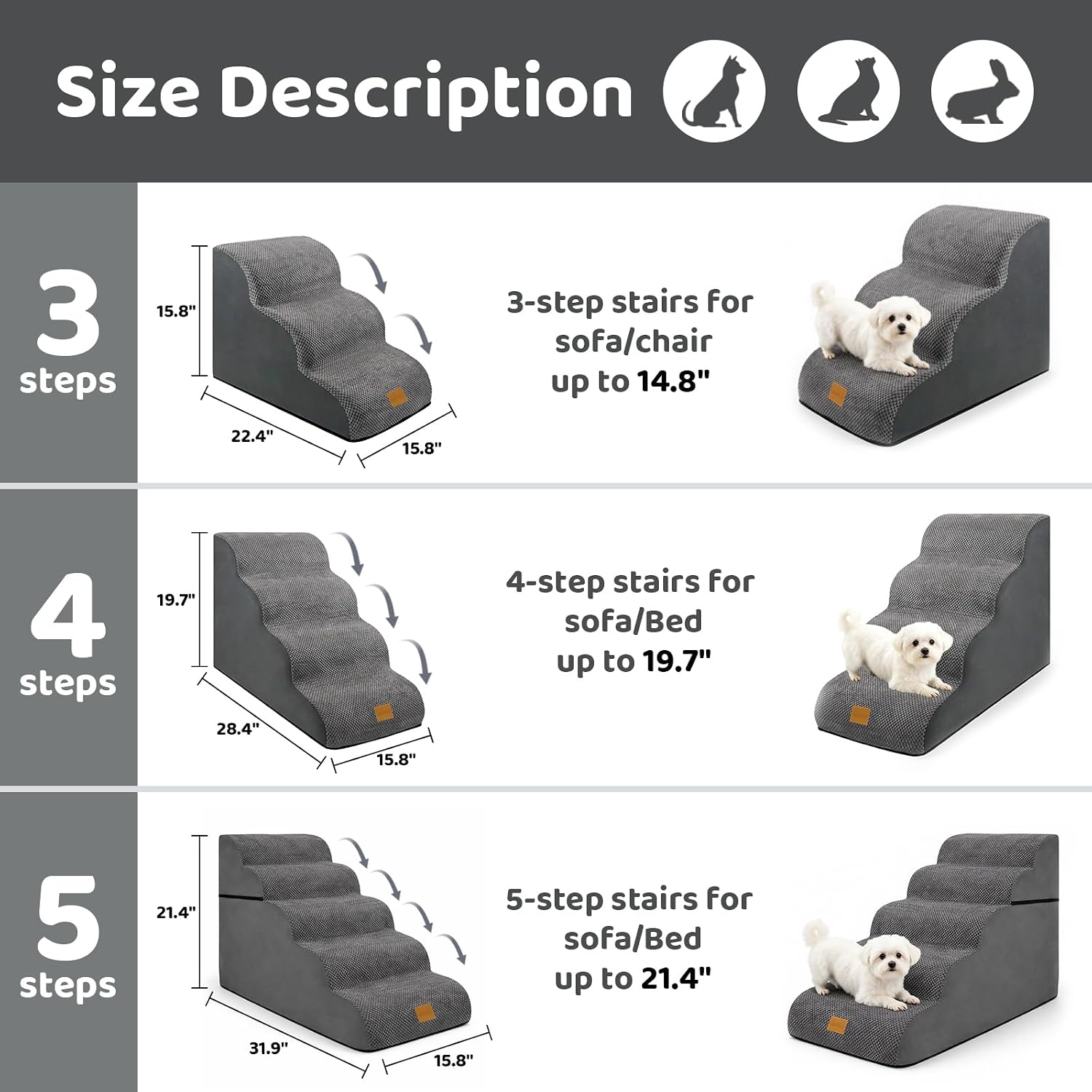 Size Description

3
steps

15.8"
22.4"
15.8"

3-step stairs for sofa/chair up to 14.8"

4
steps

19.7"
28.4"
15.8"

4-step stairs for sofa/Bed up to 19.7"

5
steps

21.4"
31.9"
15.8"

5-step stairs for sofa/Bed up to 21.4"