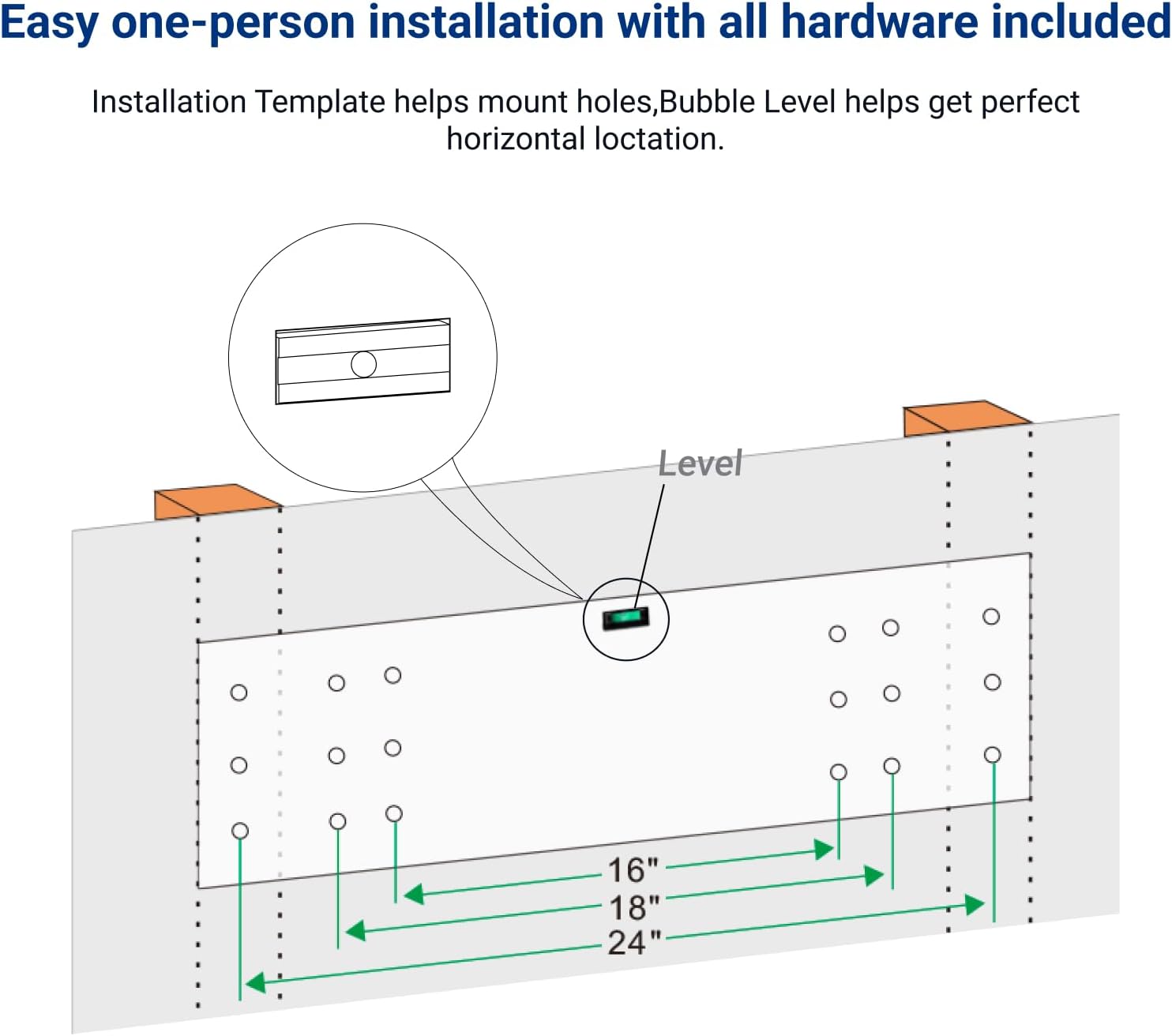 Easy one-person installation with all hardware included

Installation Template helps mount holes,Bubble Level helps get perfect horizontal loctation.

Level

16"

18"

24"