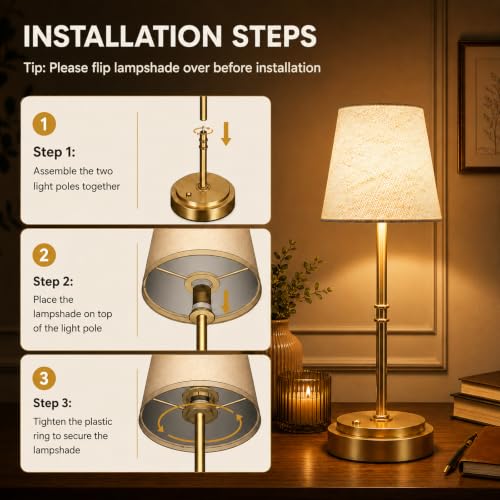 INSTALLATION STEPS

Tip: Please flip lampshade over before installation

1

Step 1:

Assemble the two light poles together

2

Step 2:

Place the lampshade on top of the light pole

3

Step 3:

Tighten the plastic ring to secure the lampshade