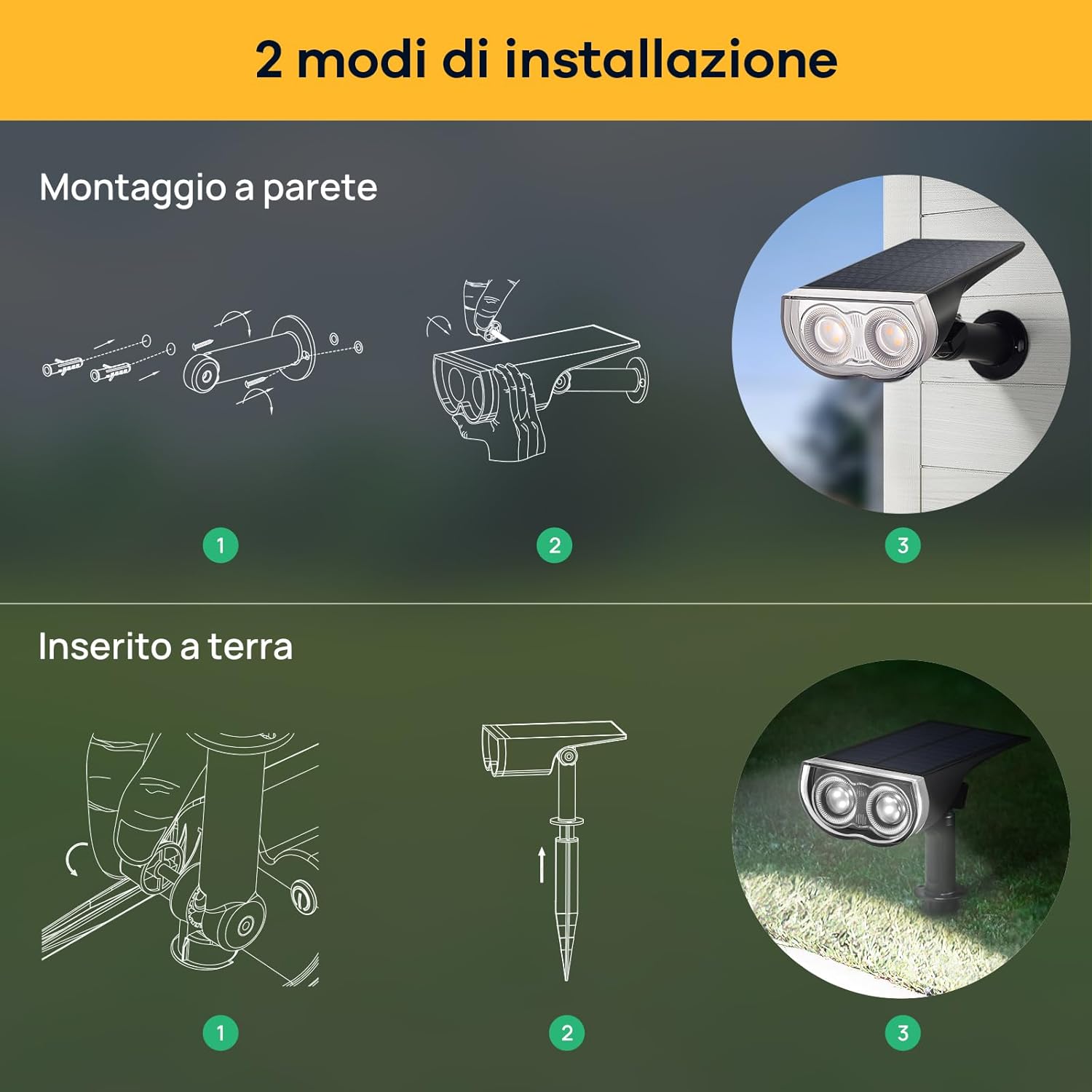 2 modi di installazione

Montaggio a parete

1

2

3

Inserito a terra

1

2

3