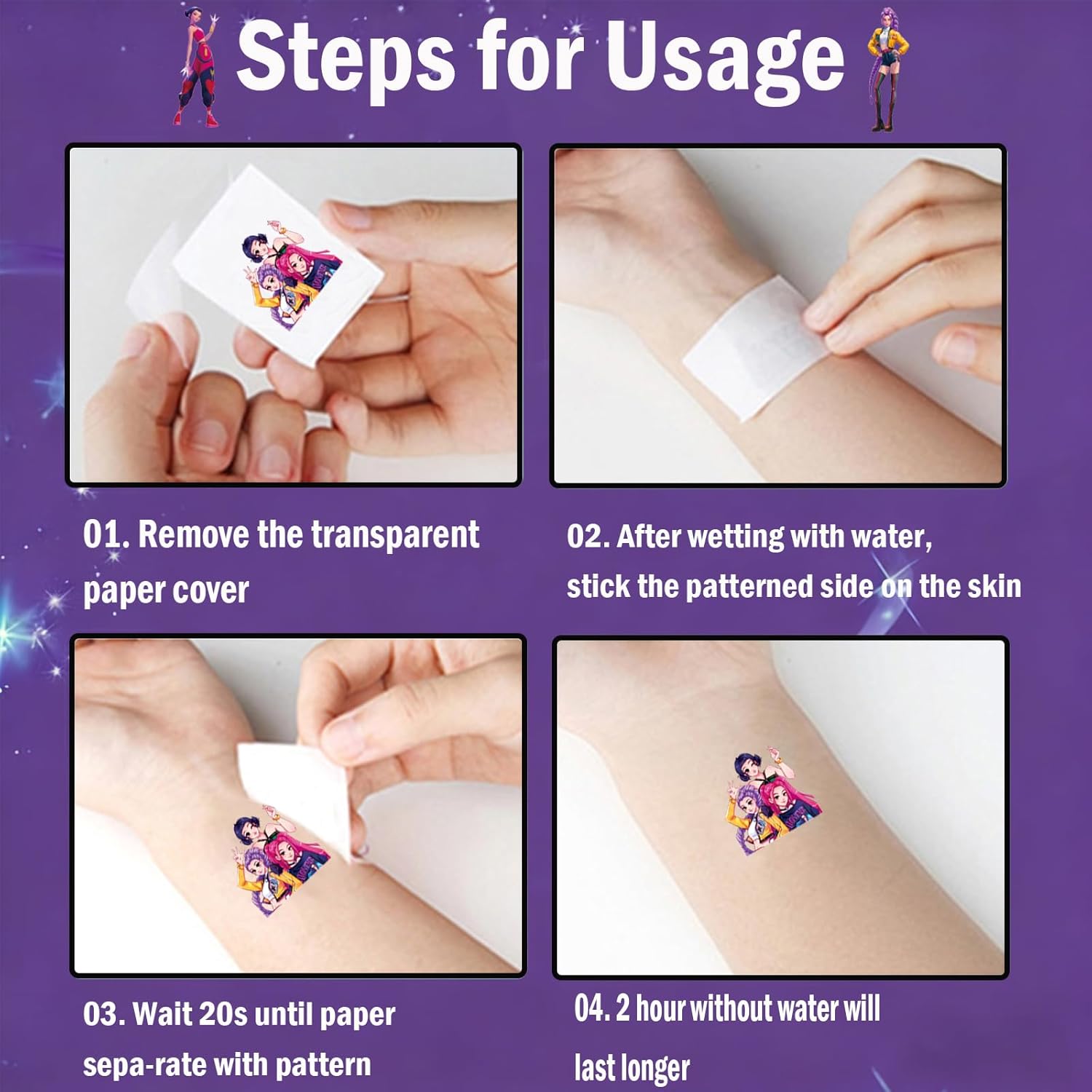 Steps for Usage

01. Remove the transparent paper cover

02. After wetting with water, stick the patterned side on the skin

03. Wait 20s until paper sepa-rate with pattern

04. 2 hour without water will last longer