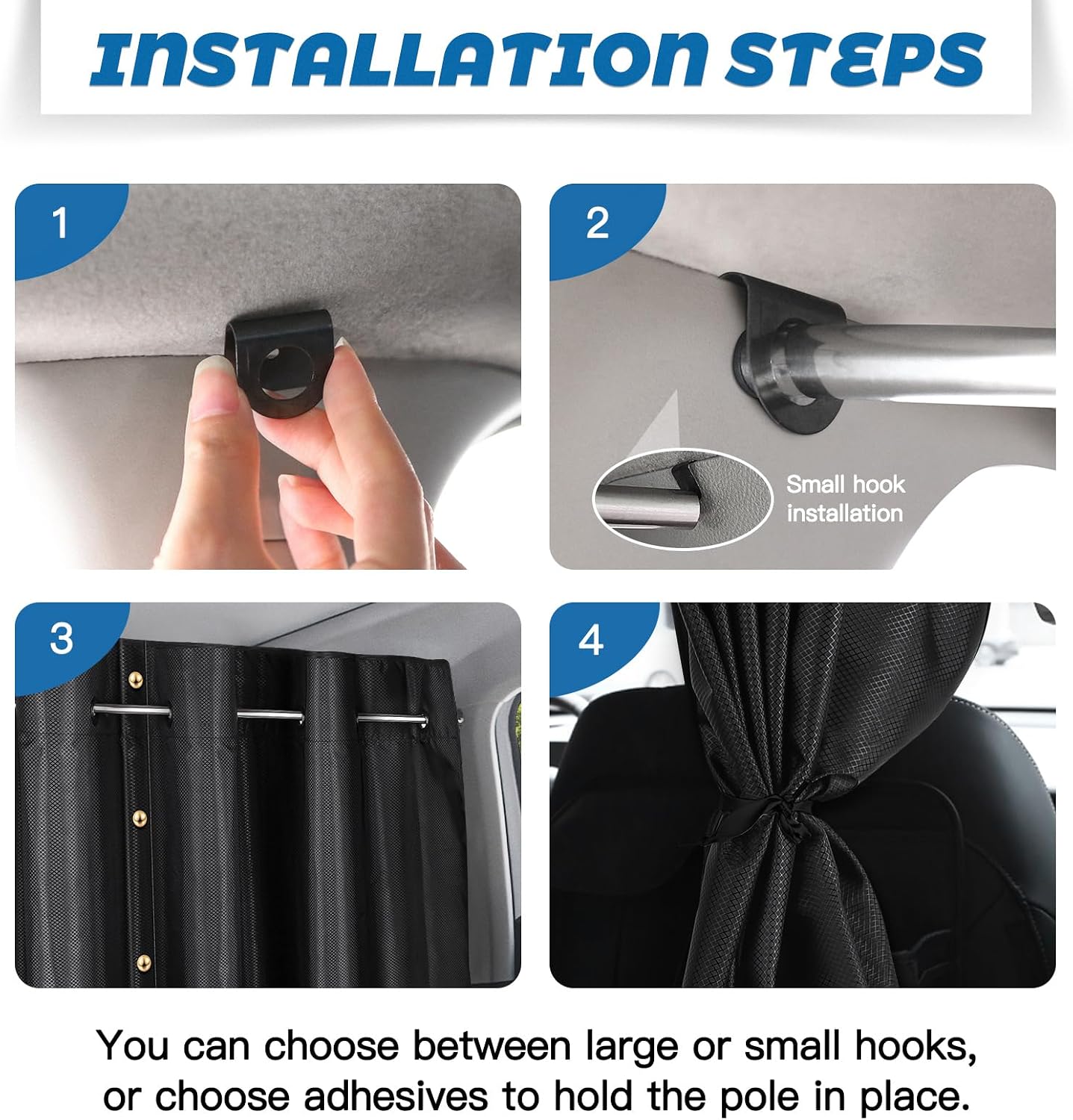 INSTALLATION STEPS

1

2

Small hook installation

3

4

You can choose between large or small hooks, or choose adhesives to hold the pole in place.