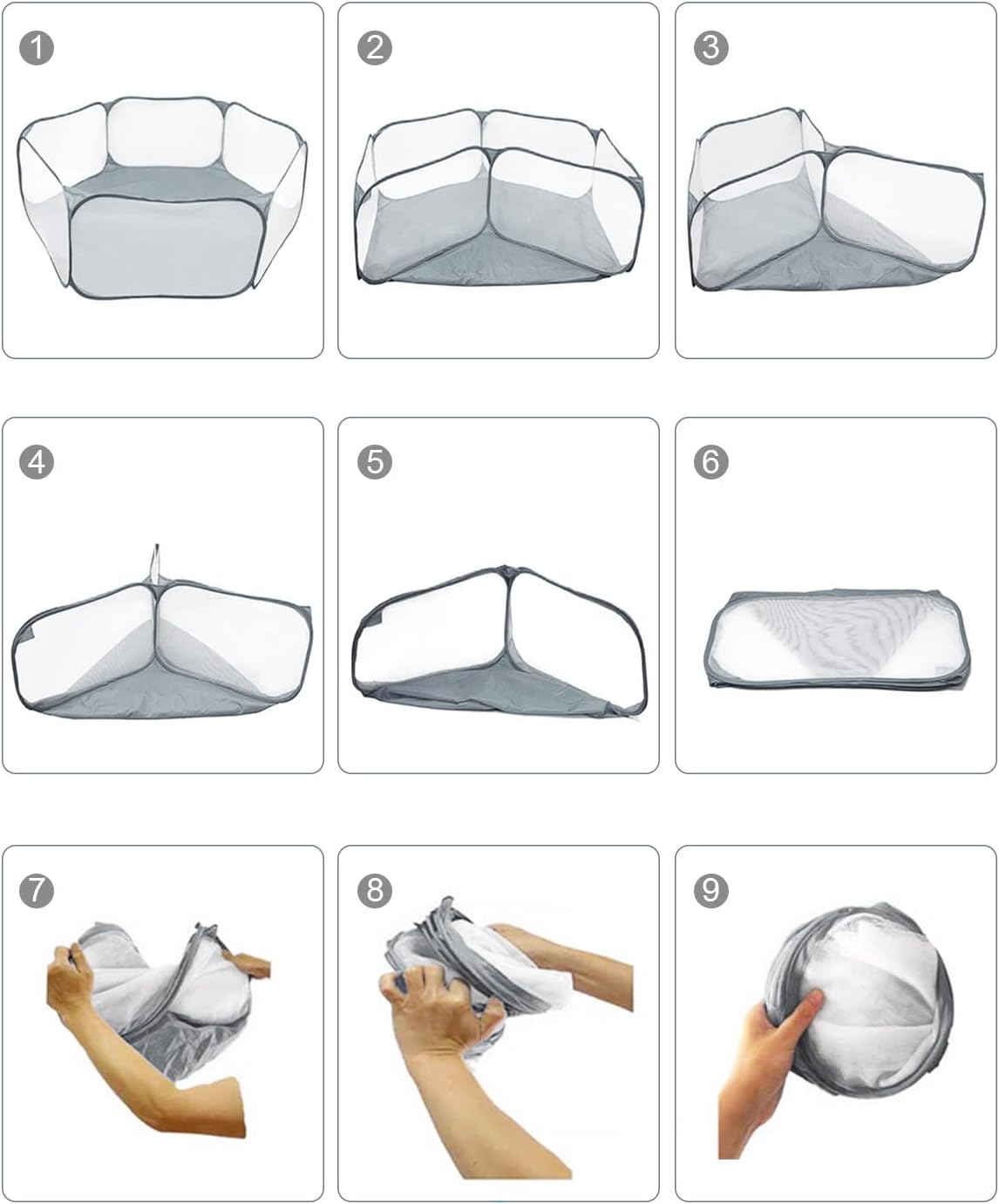 1
2
3
4
5
6
7
8
9