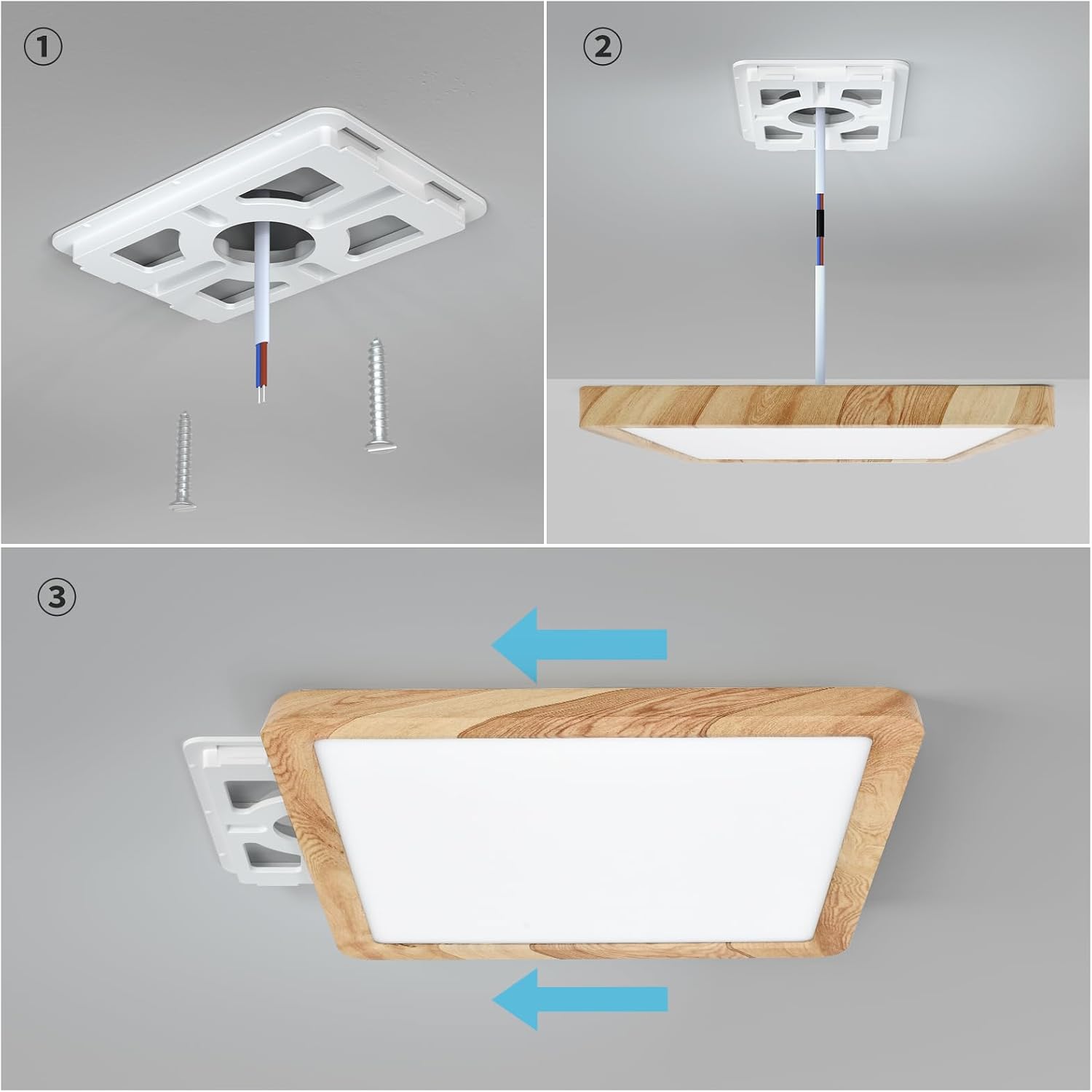 ①

②

③