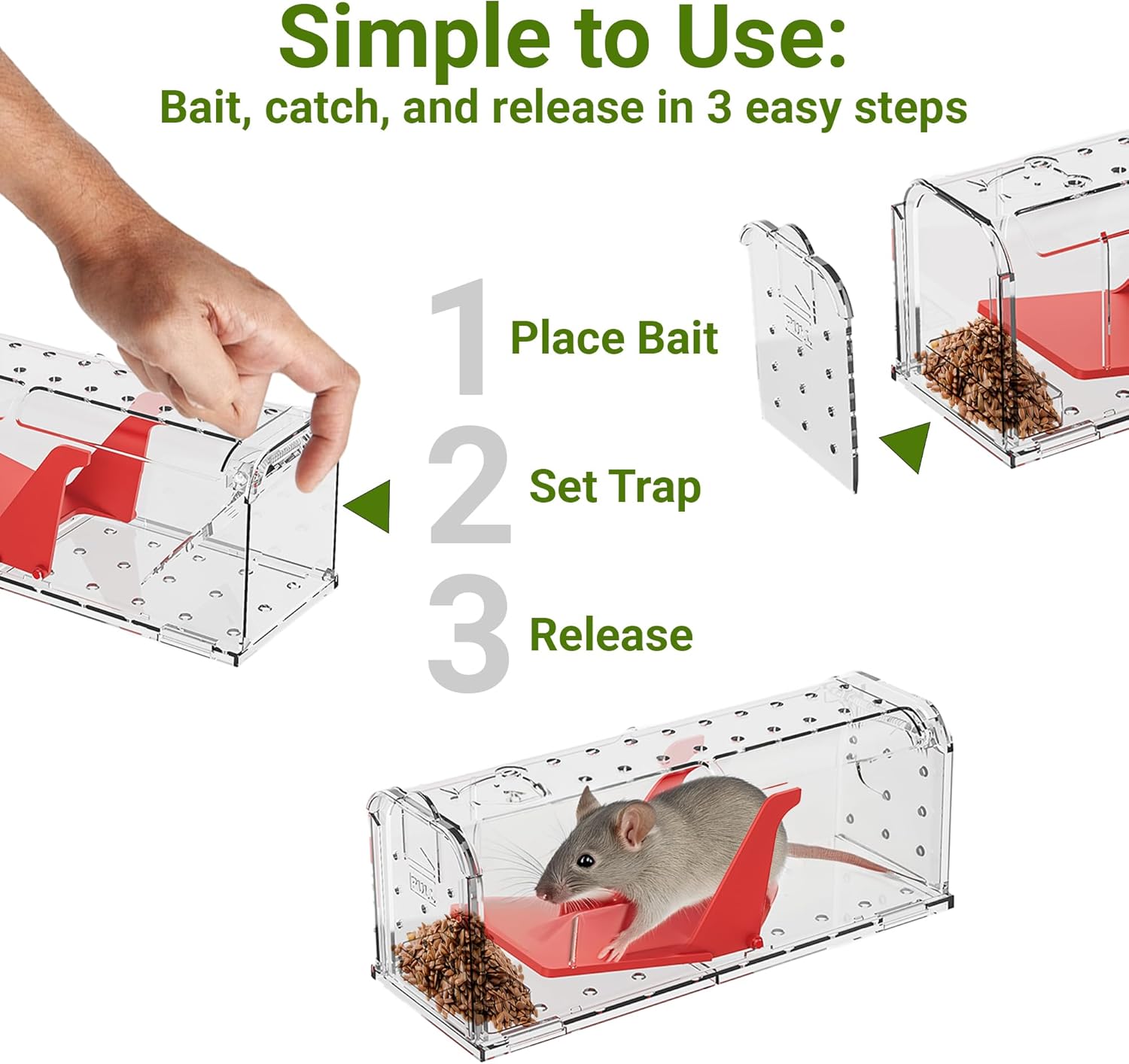 Simple to Use:
Bait, catch, and release in 3 easy steps

1 Place Bait

2 Set Trap

3 Release

PULL

PULL