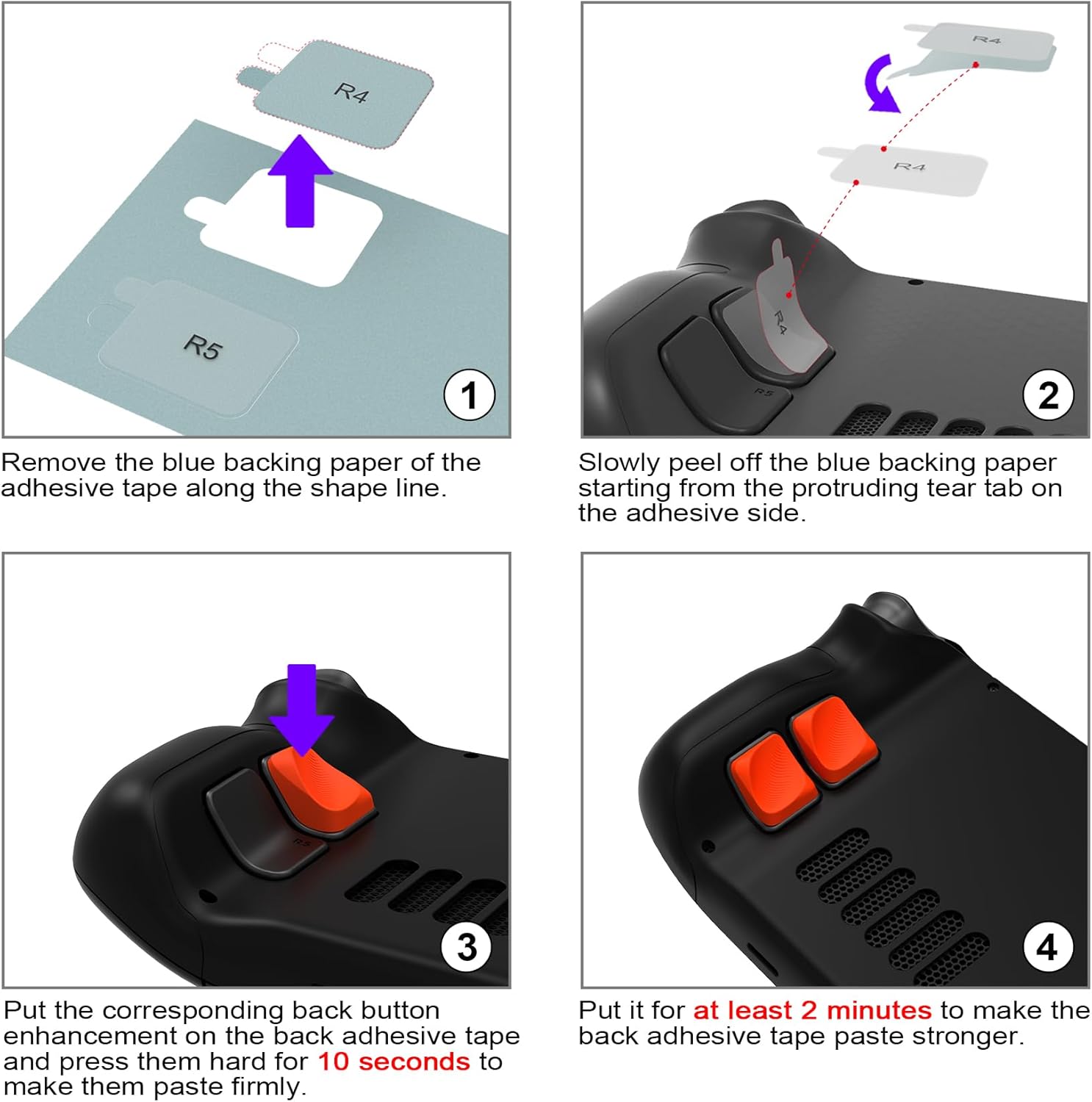 R4

R5

1

Remove the blue backing paper of the adhesive tape along the shape line.

R4

R4

R4

R5

2

Slowly peel off the blue backing paper starting from the protruding tear tab on the adhesive side.

R5

3

Put the corresponding back button enhancement on the back adhesive tape and press them hard for 10 seconds to make them paste firmly.

4

Put it for at least 2 minutes to make the back adhesive tape paste stronger.