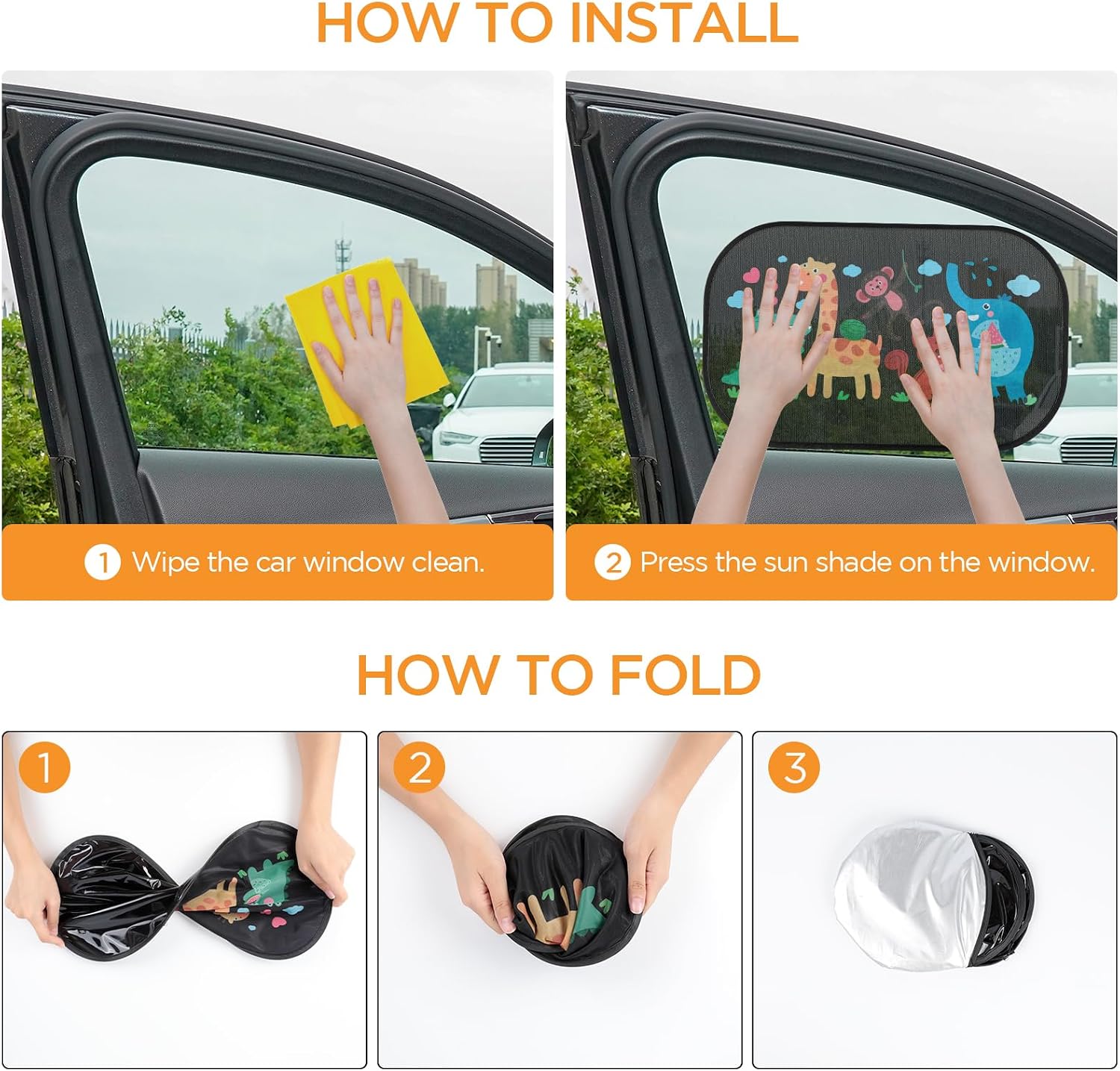 HOW TO INSTALL

1 Wipe the car window clean.

2 Press the sun shade on the window.

HOW TO FOLD

1

2

3