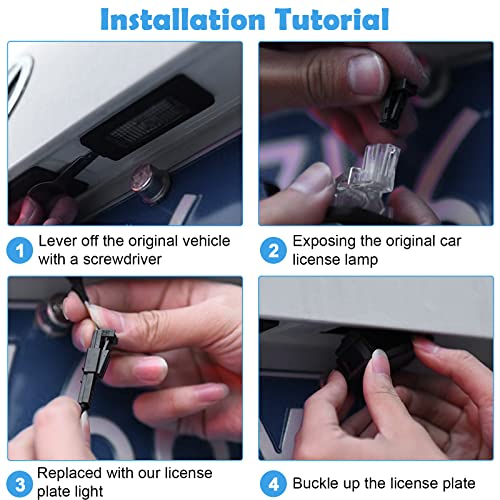 Installation Tutorial

1 Lever off the original vehicle with a screwdriver

2 Exposing the original car license lamp

3 Replaced with our license plate light

4 Buckle up the license plate