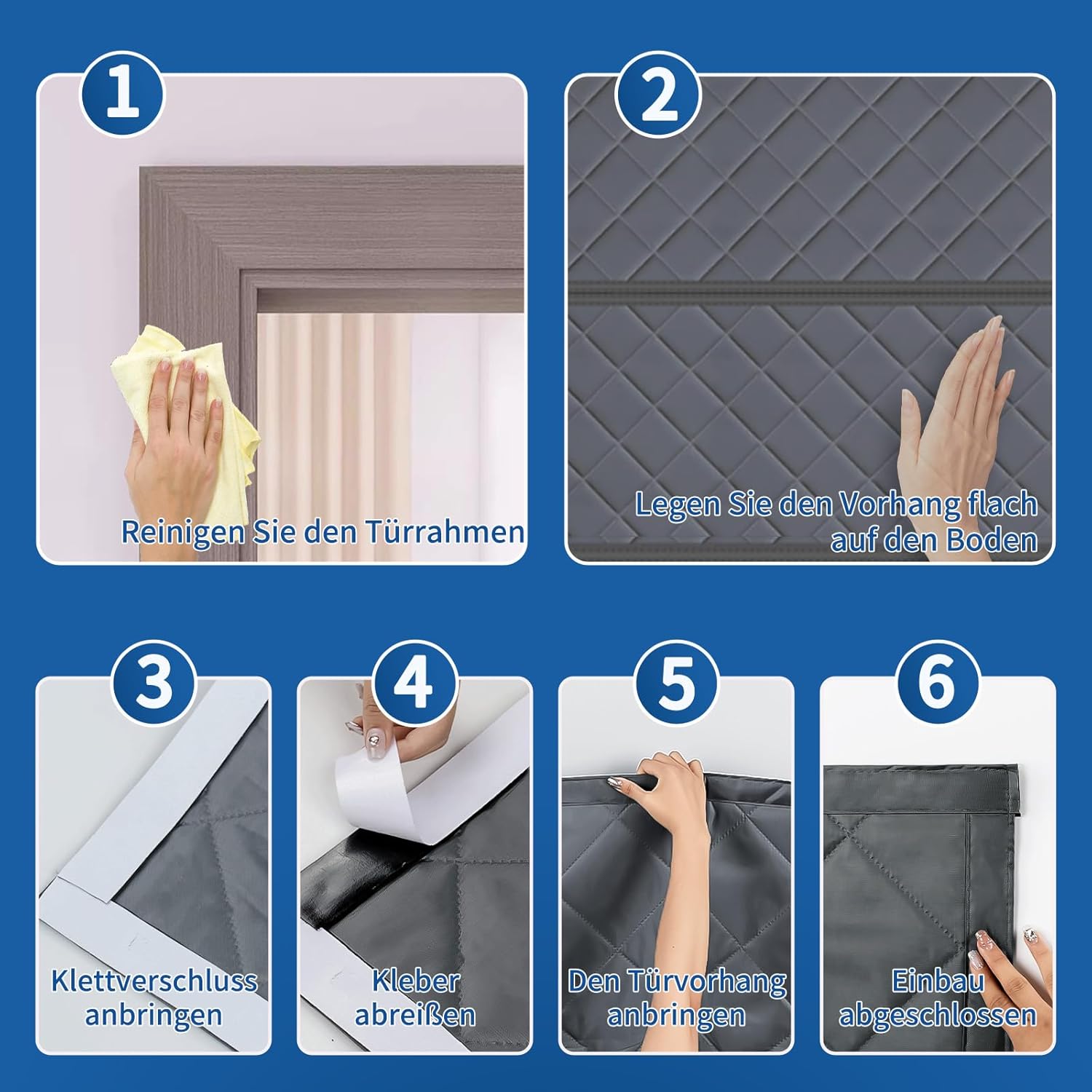 1
Reinigen Sie den Türrahmen

2
Legen Sie den Vorhang flach auf den Boden

3
Klettverschluss anbringen

4
Kleber abreißen

5
Den Türvorhang anbringen

6
Einbau abgeschlossen