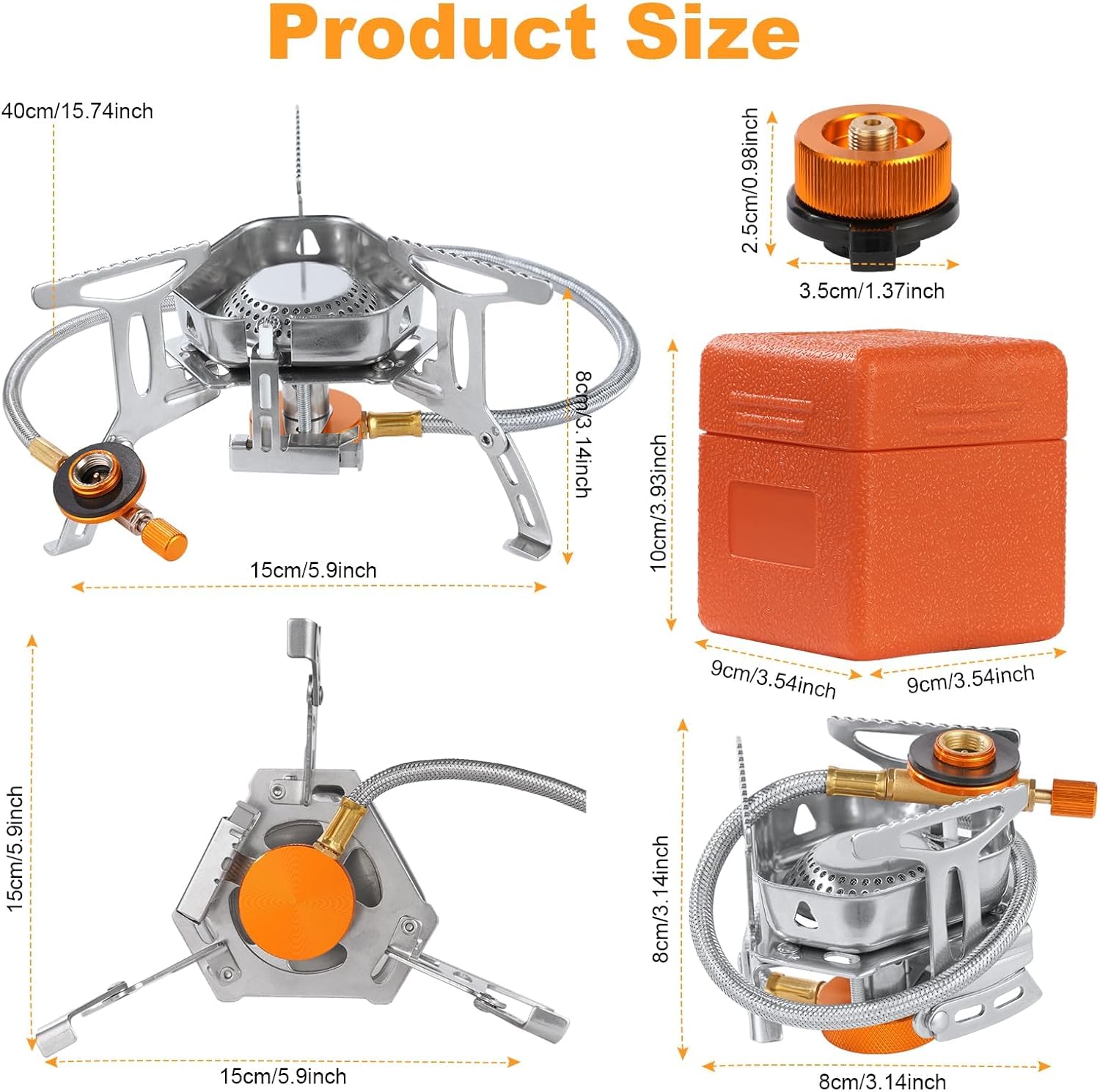 Product Size

40cm/15.74inch

8cm/3.14inch

15cm/5.9inch

2.5cm/0.98inch

3.5cm/1.37inch

10cm/3.93inch

9cm/3.54inch

9cm/3.54inch

15cm/5.9inch

15cm/5.9inch

8cm/3.14inch

8cm/3.14inch