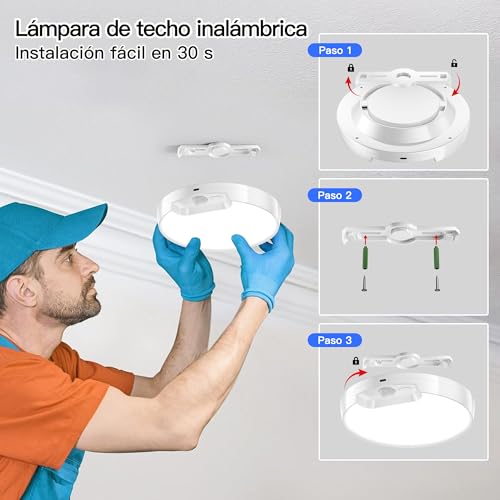 Lámpara de techo inalámbrica
Instalación fácil en 30 s

Paso 1

Paso 2

Paso 3