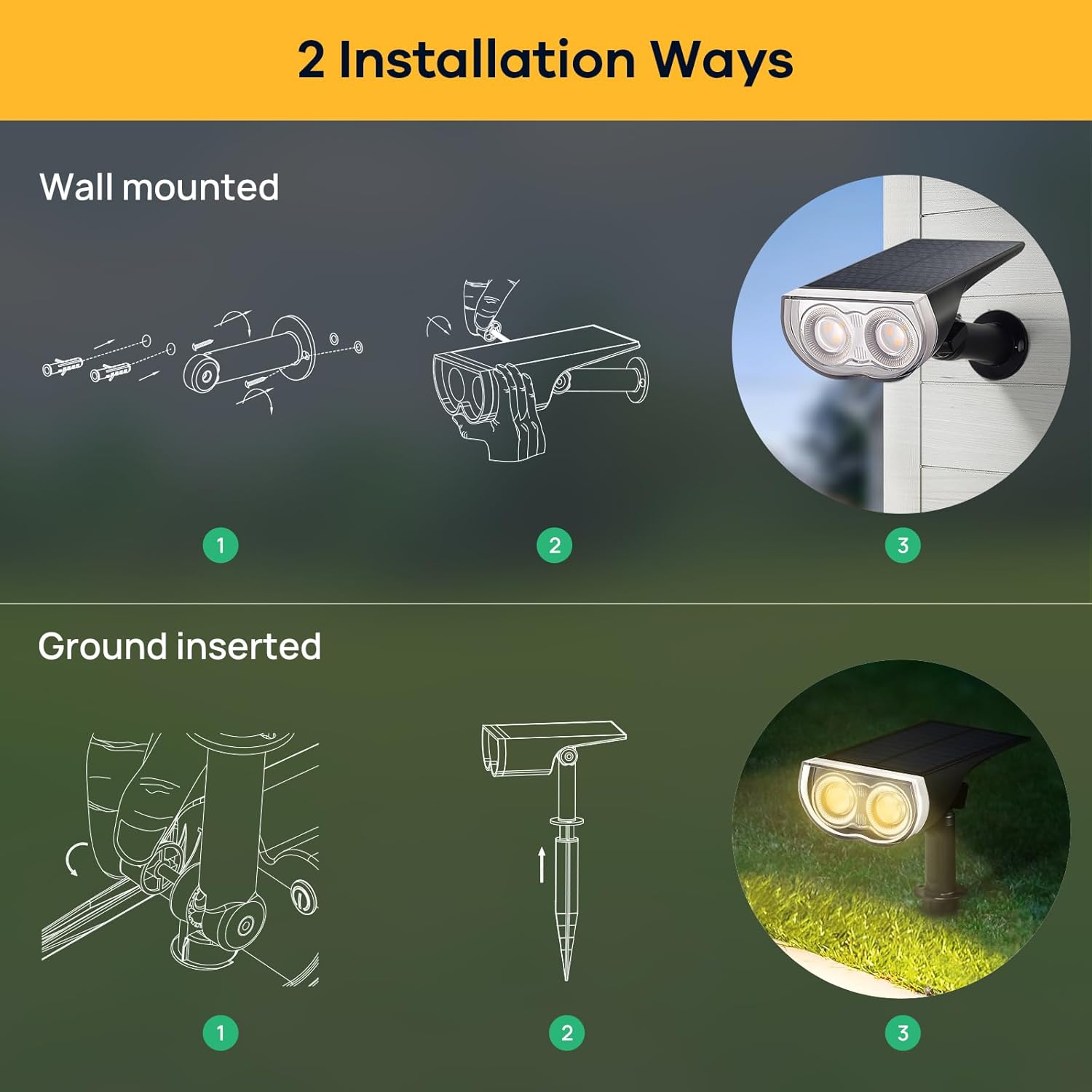 2 Installation Ways

Wall mounted

1

2

3

Ground inserted

1

2

3