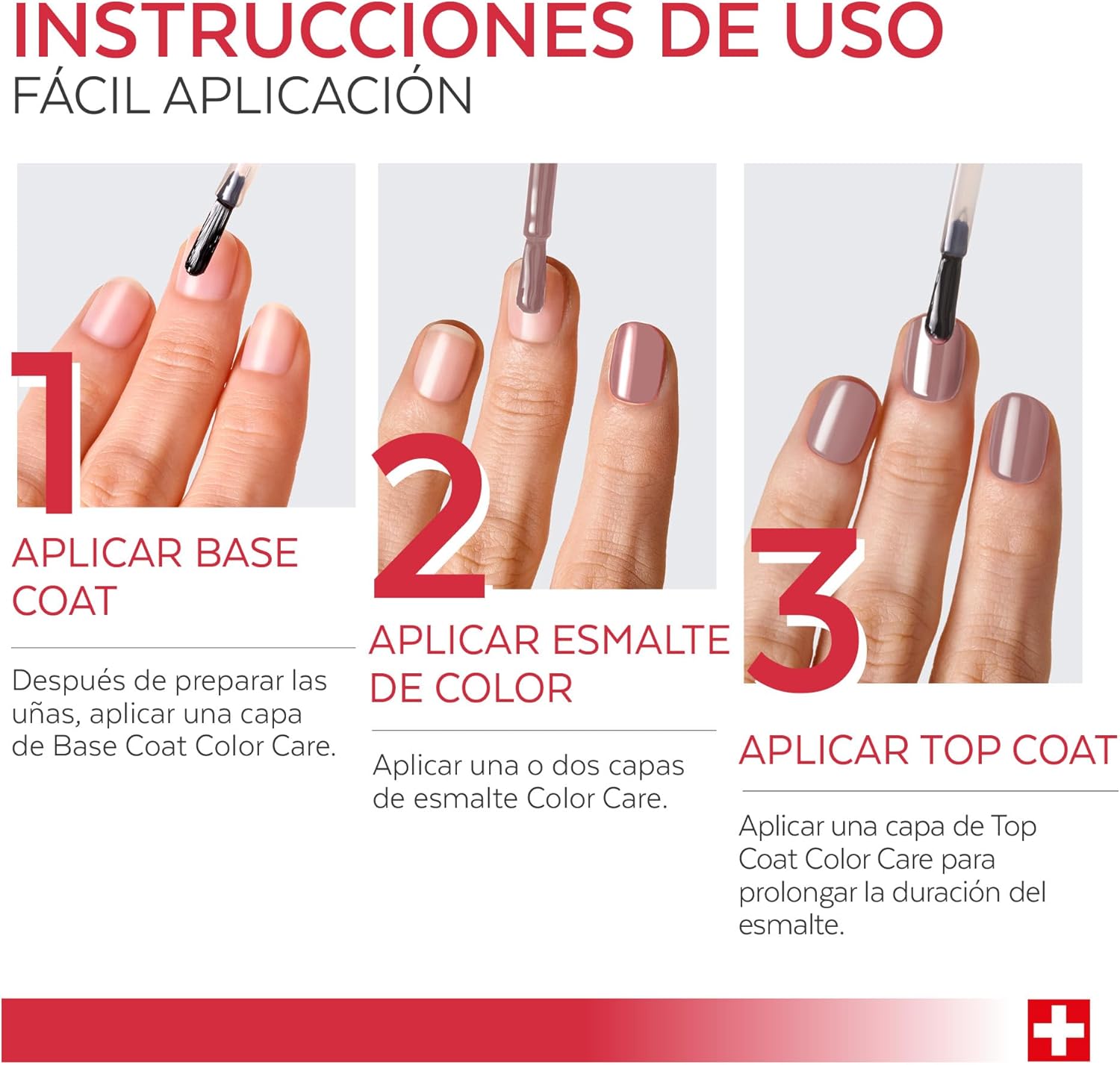 INSTRUCCIONES DE USO
FÁCIL APLICACIÓN

1

APLICAR BASE COAT

Después de preparar las uñas, aplicar una capa de Base Coat Color Care.

2

APLICAR ESMALTE DE COLOR

Aplicar una o dos capas de esmalte Color Care.

3

APLICAR TOP COAT

Aplicar una capa de Top Coat Color Care para prolongar la duración del esmalte.