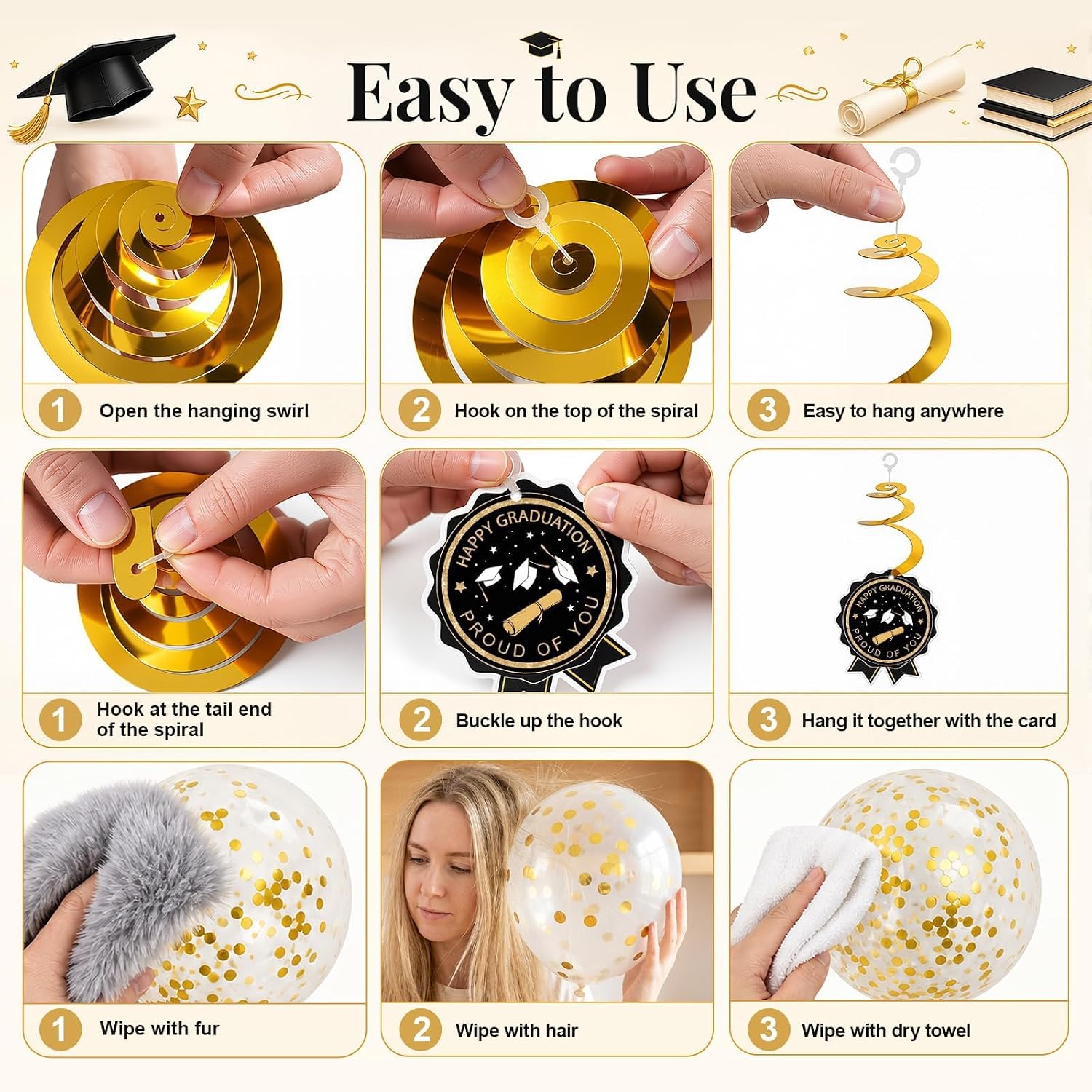 Easy to Use

1 Open the hanging swirl

2 Hook on the top of the spiral

3 Easy to hang anywhere

1 Hook at the tail end of the spiral

HAPPY GRADUATION
PROUD OF YOU

2 Buckle up the hook

HAPPY GRADUATION
PROUD OF YOU

3 Hang it together with the card

1 Wipe with fur

2 Wipe with hair

3 Wipe with dry towel