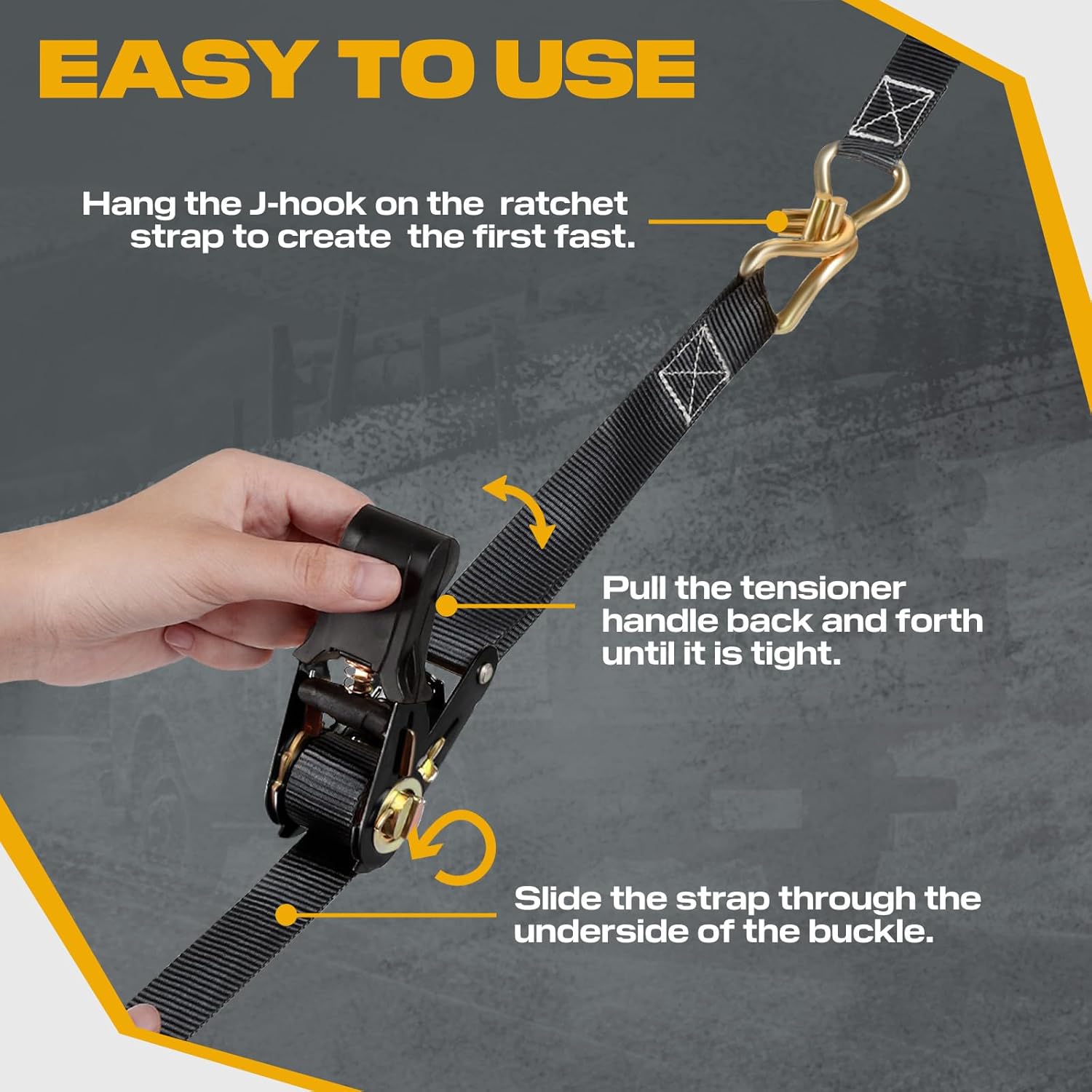 EASY TO USE

Hang the J-hook on the ratchet strap to create the first fast.

Pull the tensioner handle back and forth until it is tight.

Slide the strap through the underside of the buckle.