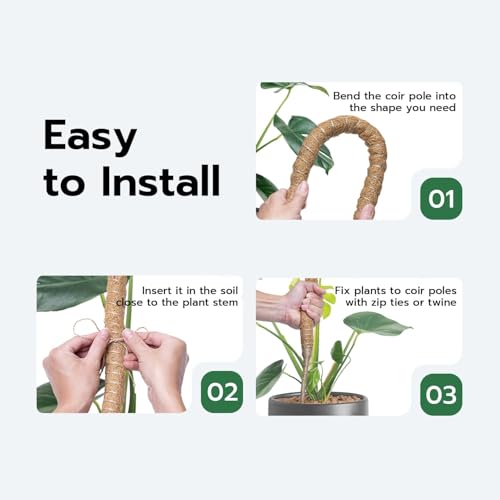 Easy to Install

Bend the coir pole into the shape you need

01

Insert it in the soil close to the plant stem

02

Fix plants to coir poles with zip ties or twine

03